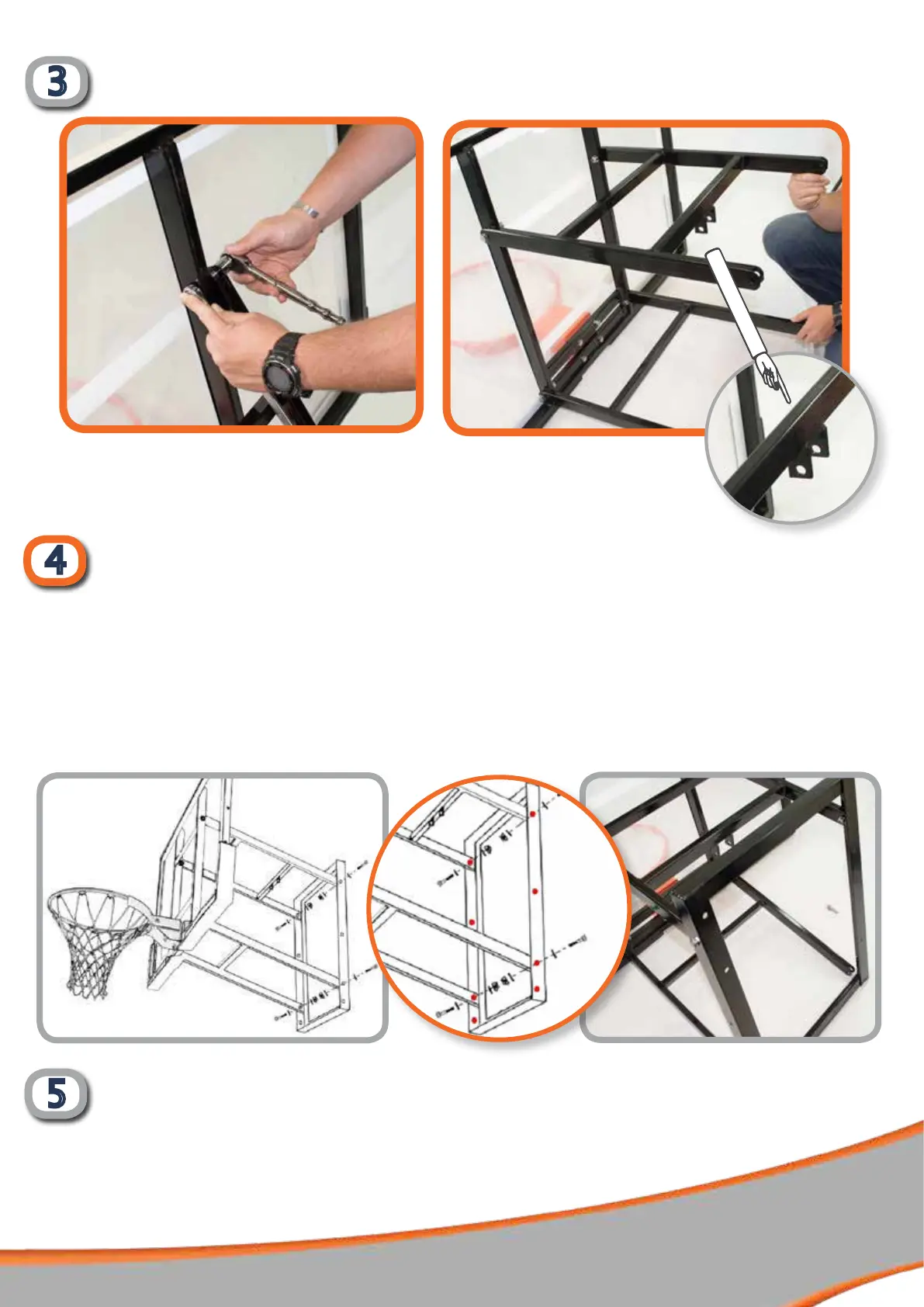 3

4

5