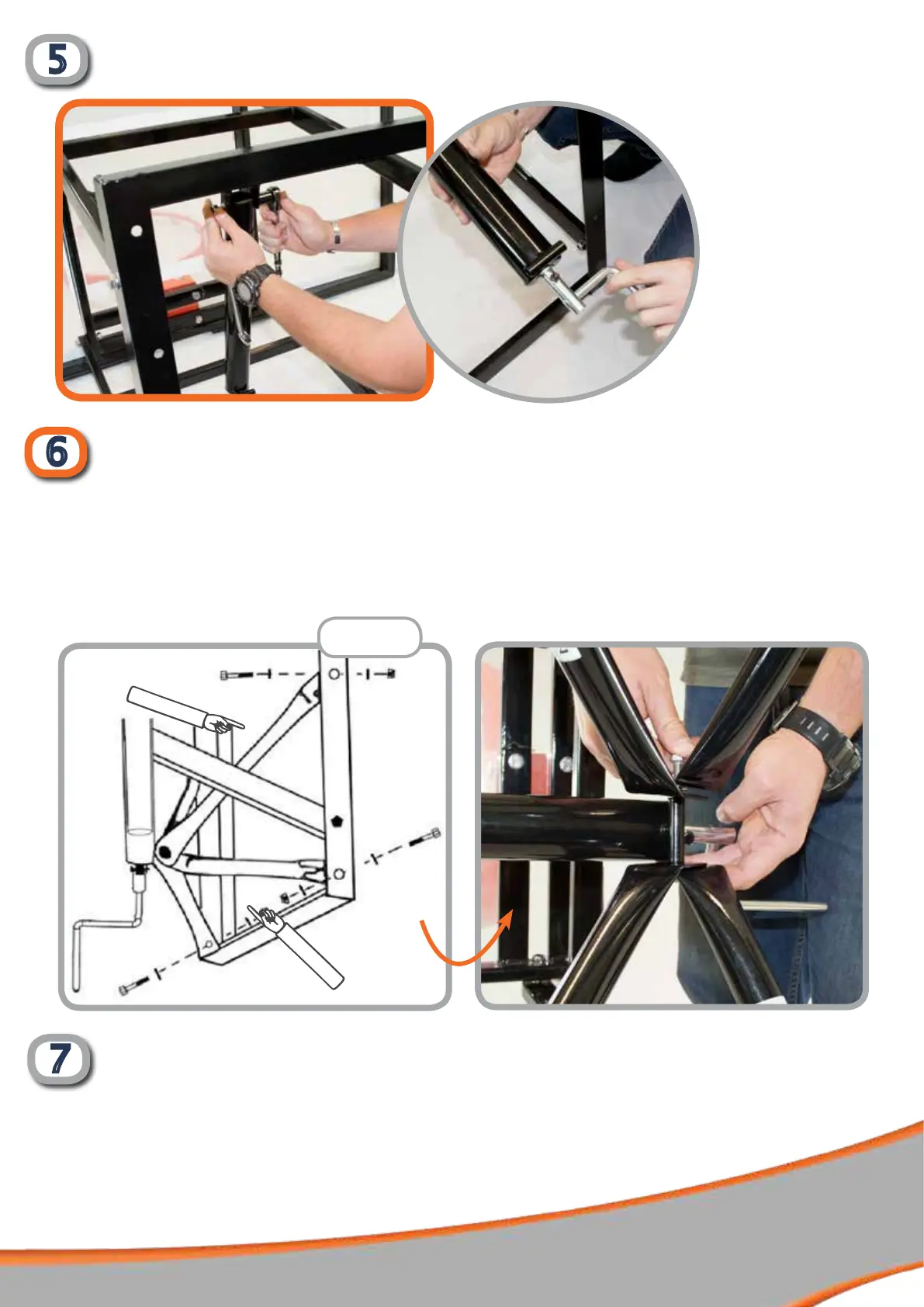 5

6

7