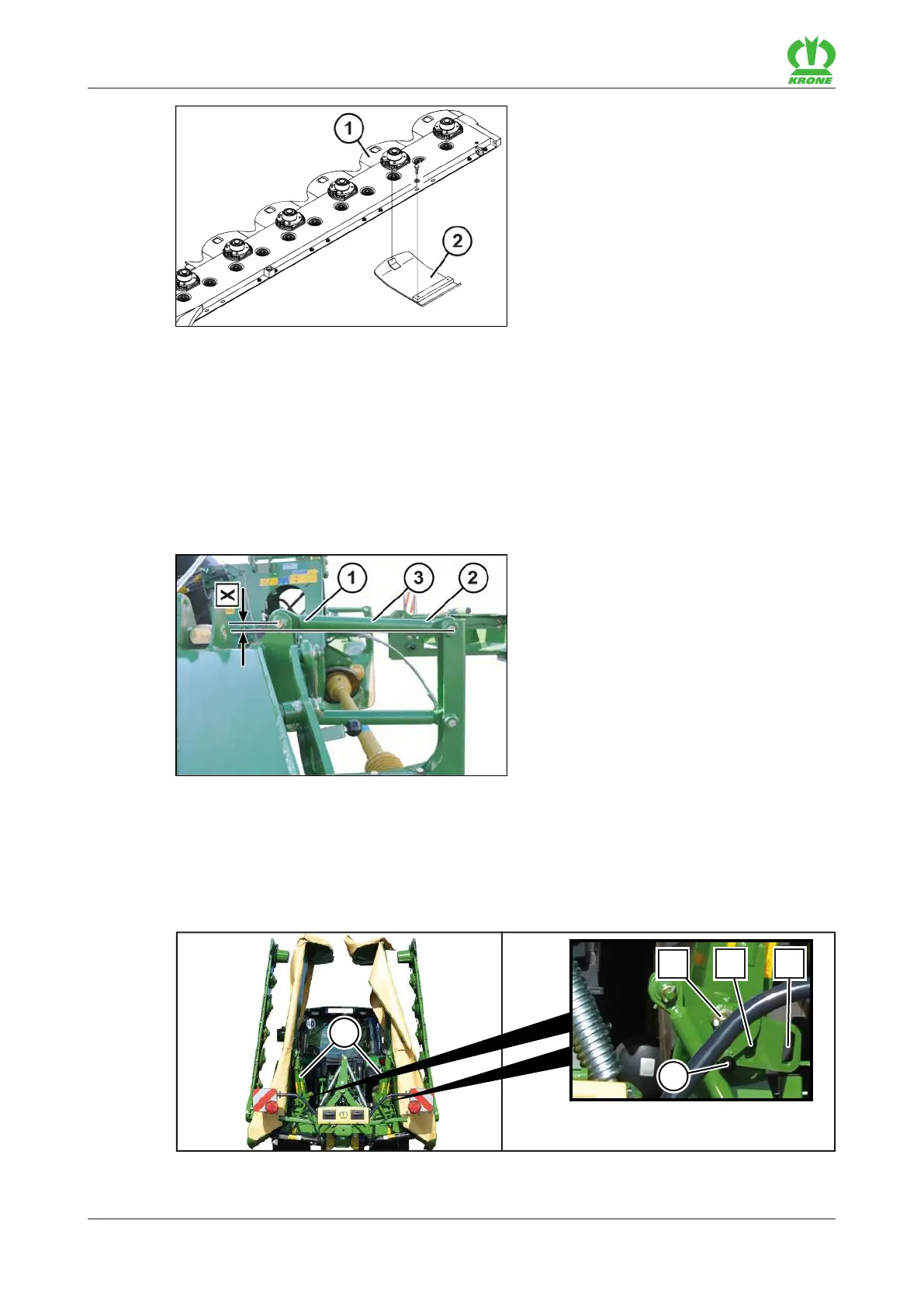 KRONE

1

2

X

1

3

2