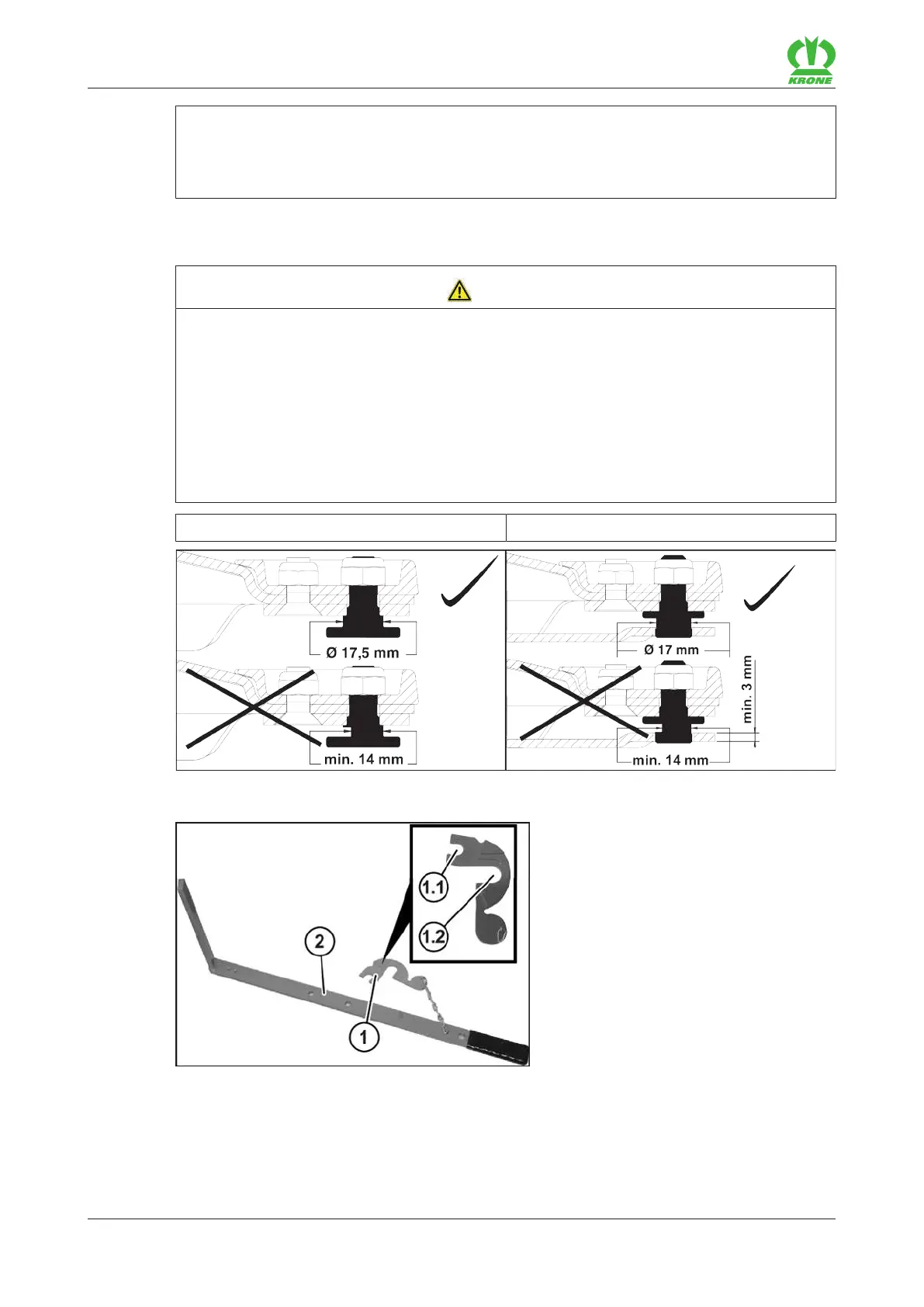 KRONE

Ø 17,5 mm

min. 14 mm

Ø 17 mm

min. 3 mm

min. 14 mm

1.1

1.2

2

1