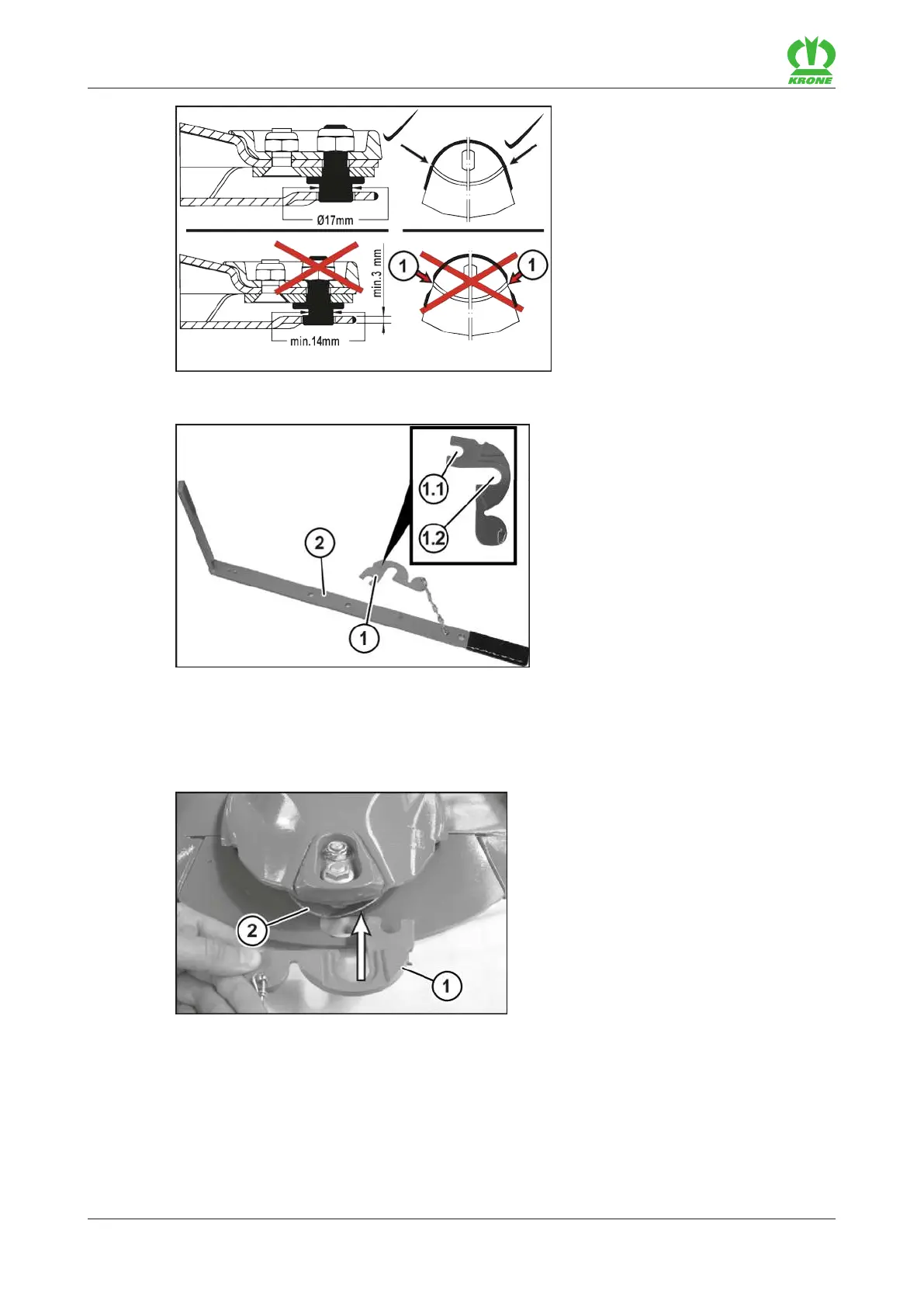 KRONE

Ø17mm

min.3 mm

1

1

min.14mm

1.1

1.2

2

1

2

1