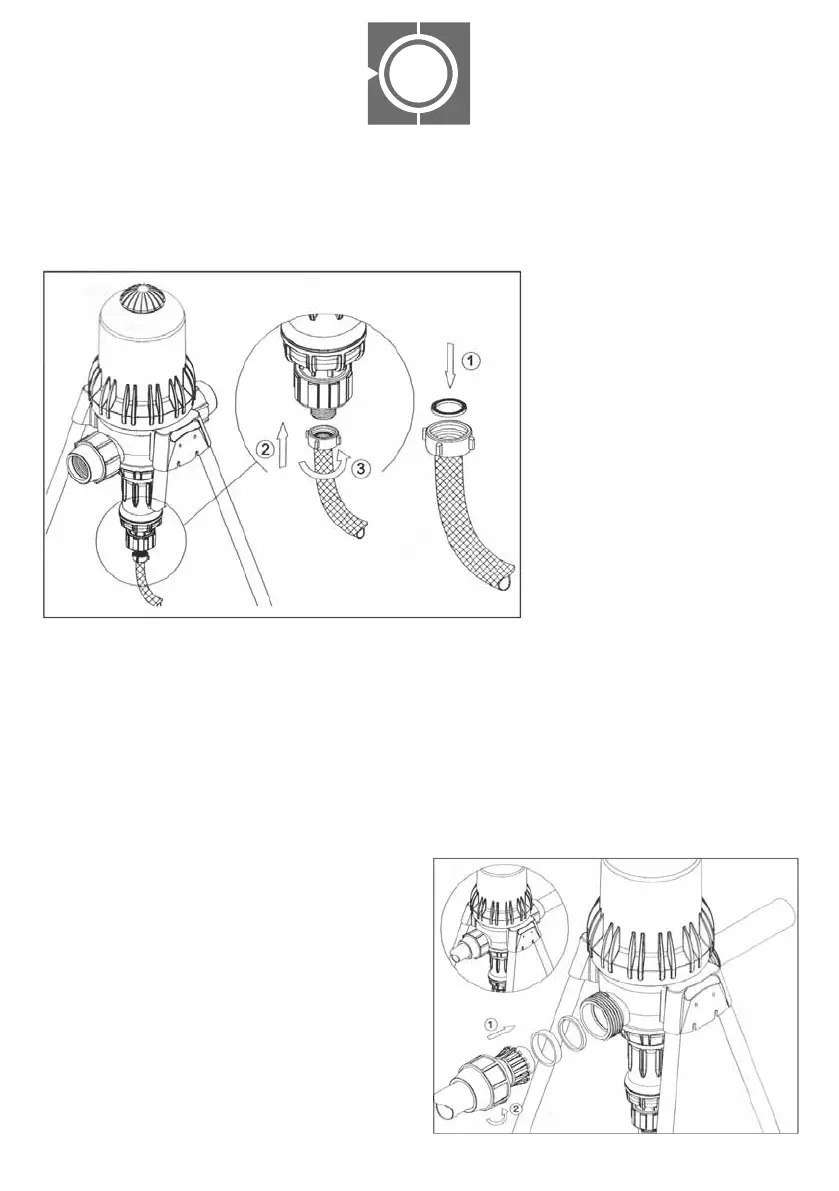 ①
②
③

①
②