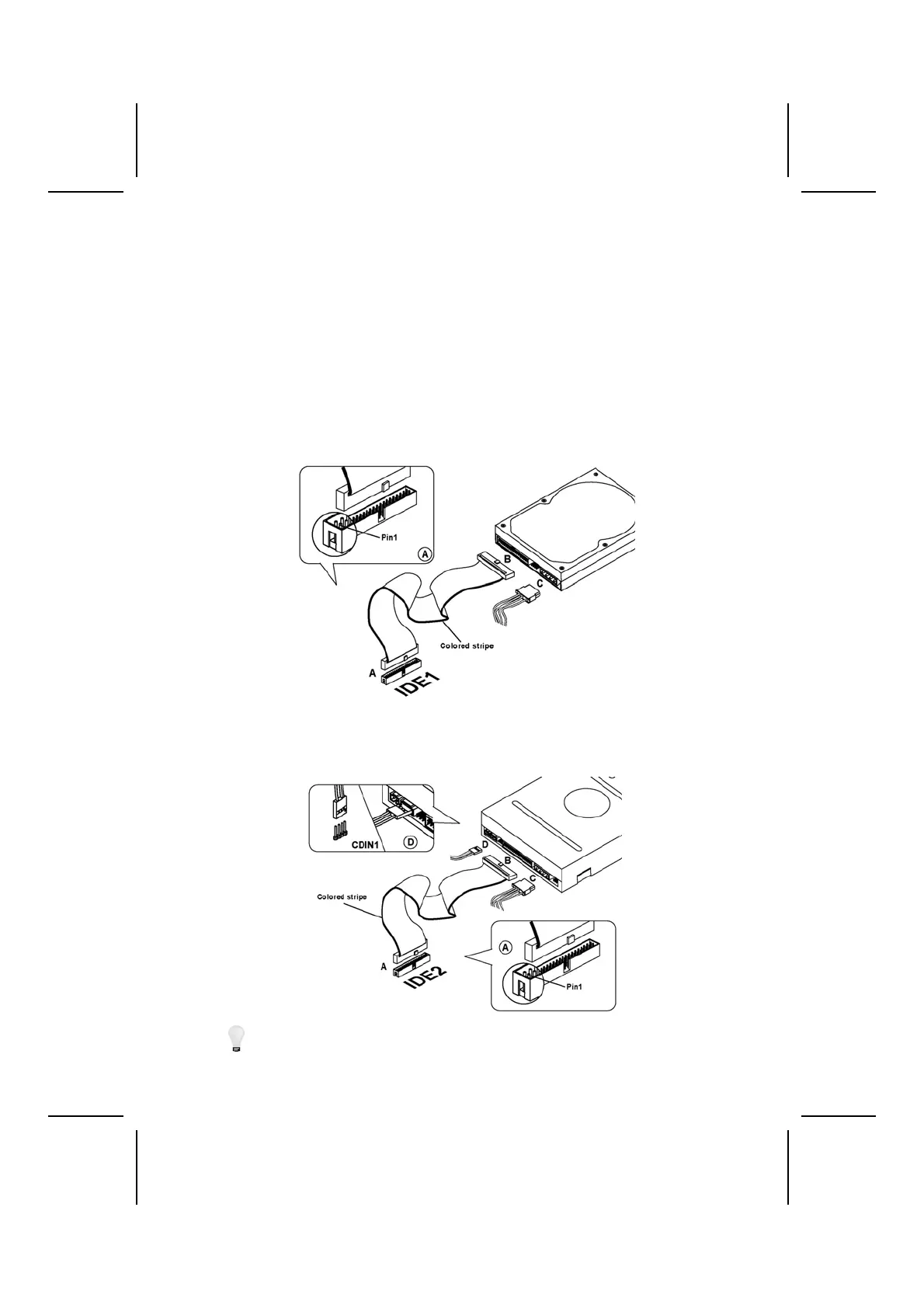 Pin1
A
B
C
Colored stripe
A
IDE1

CDIN1
D
D
B
C
Colored stripe
A
A
IDE2
Pin1