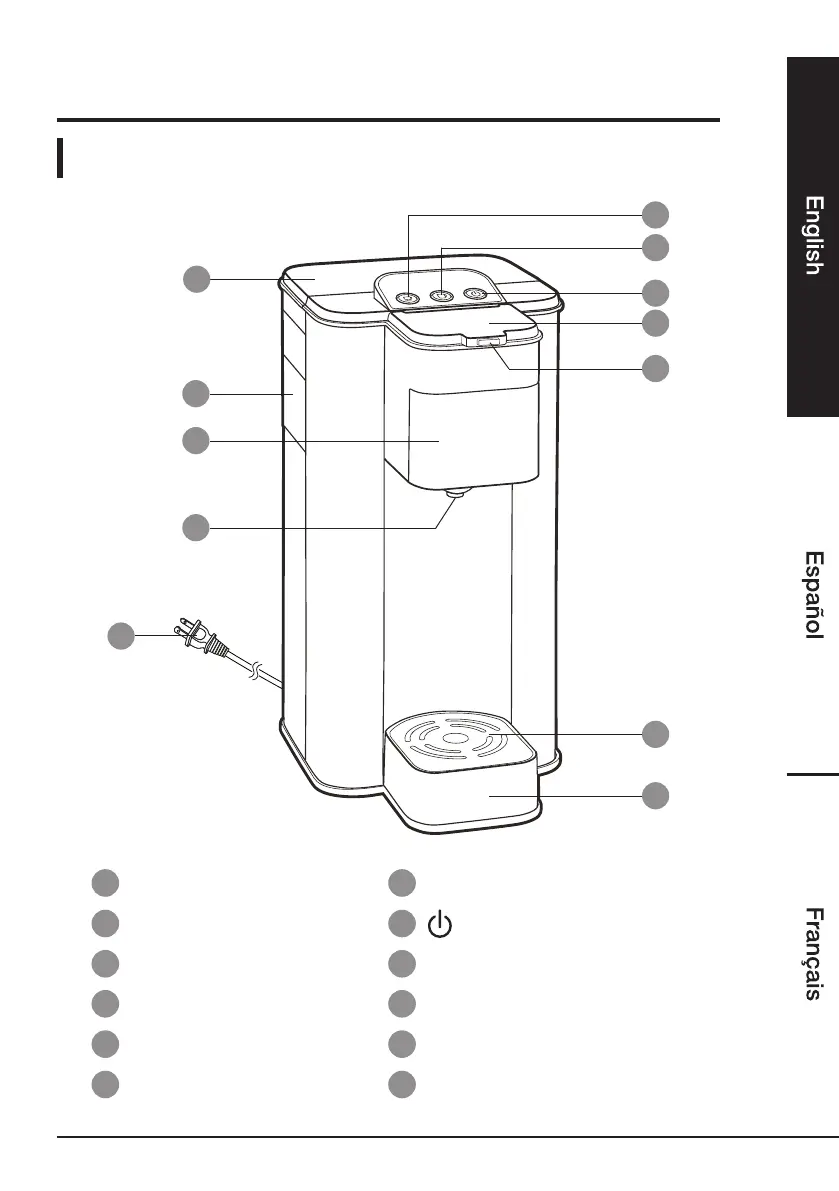 English

Español

Français