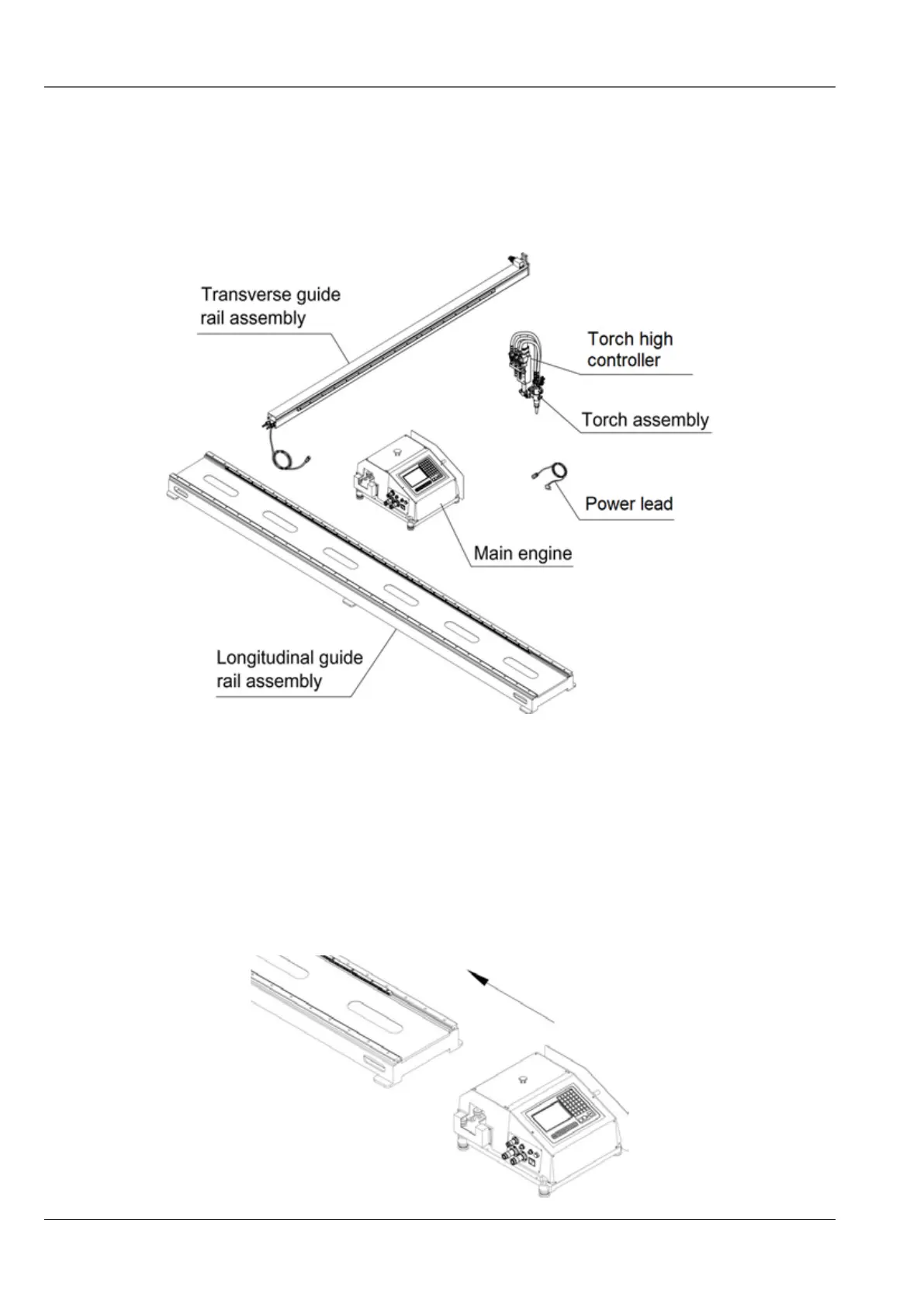 Transverse guide rail assembly

Torch high controller

Torch assembly

Power lead

Main engine

Longitudinal guide rail assembly