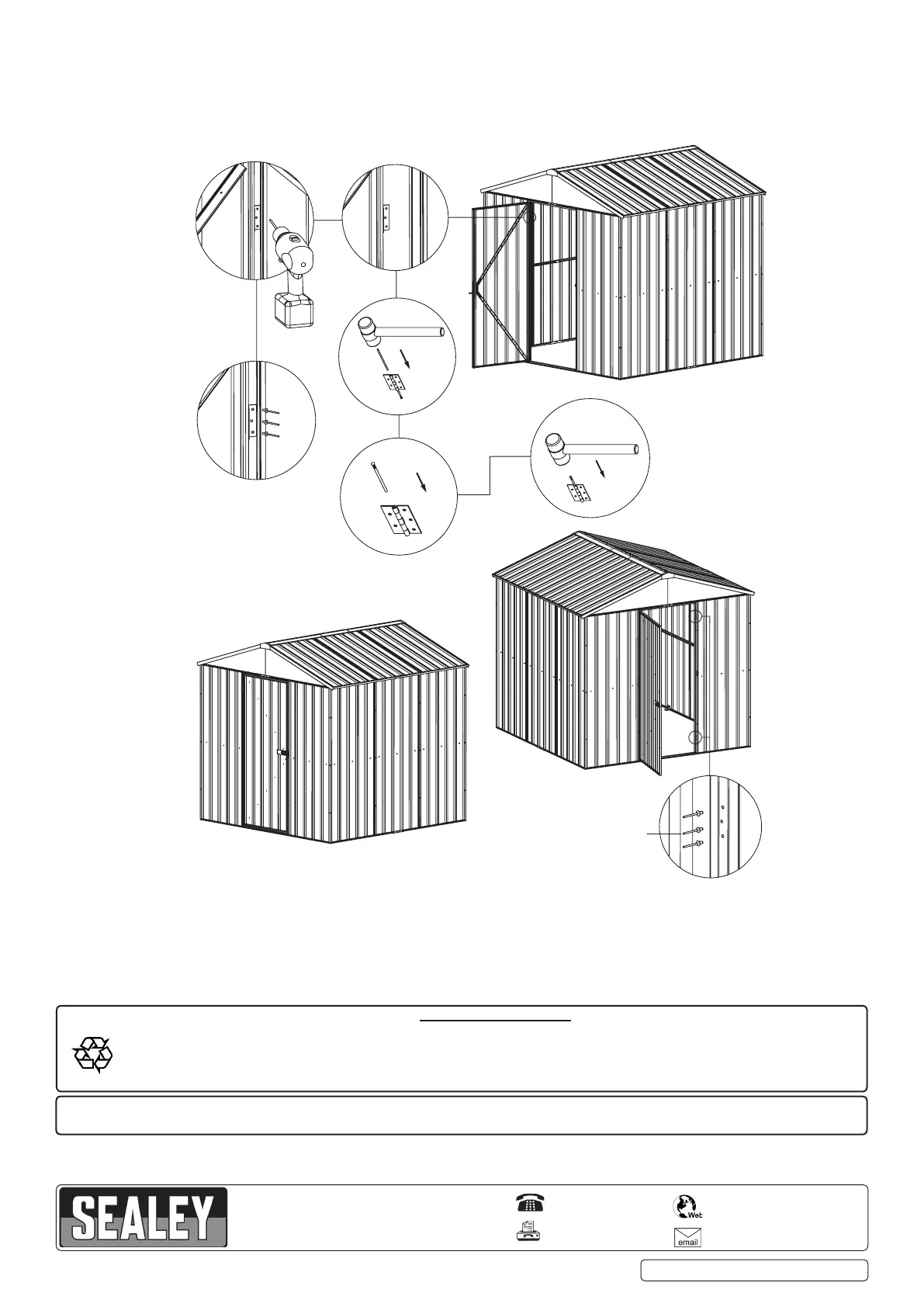 SEALEY

Web

email