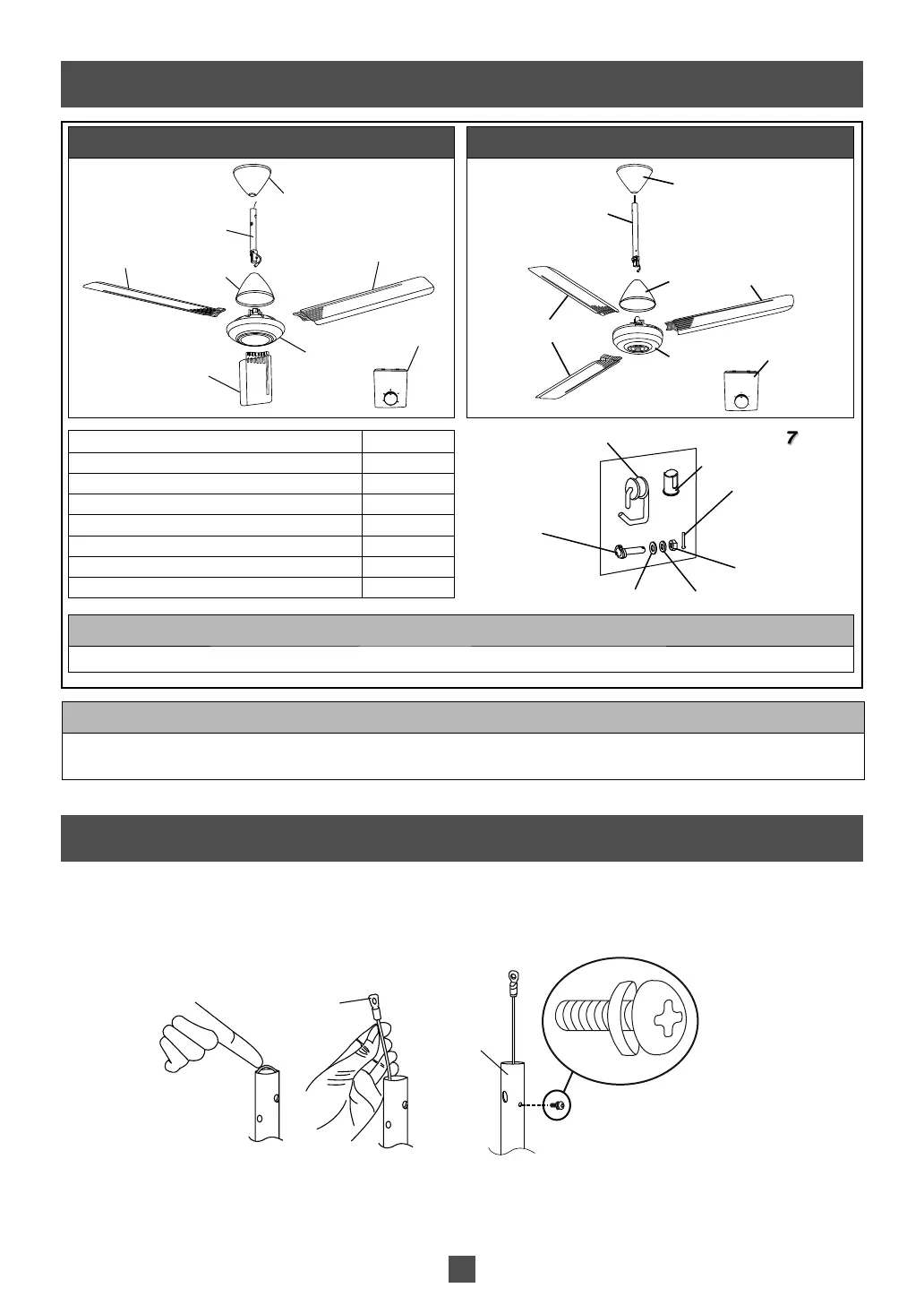 7