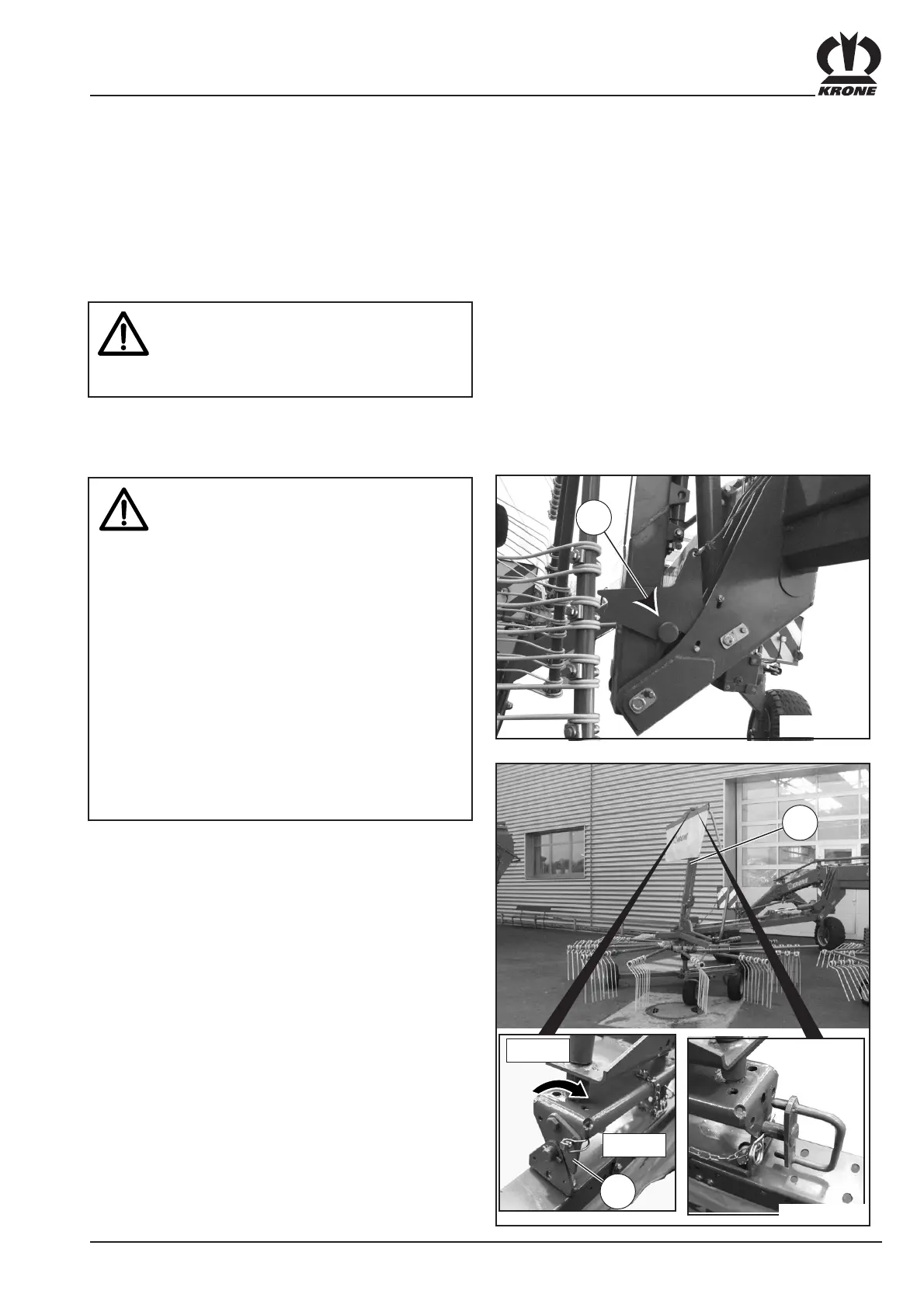 KRONE