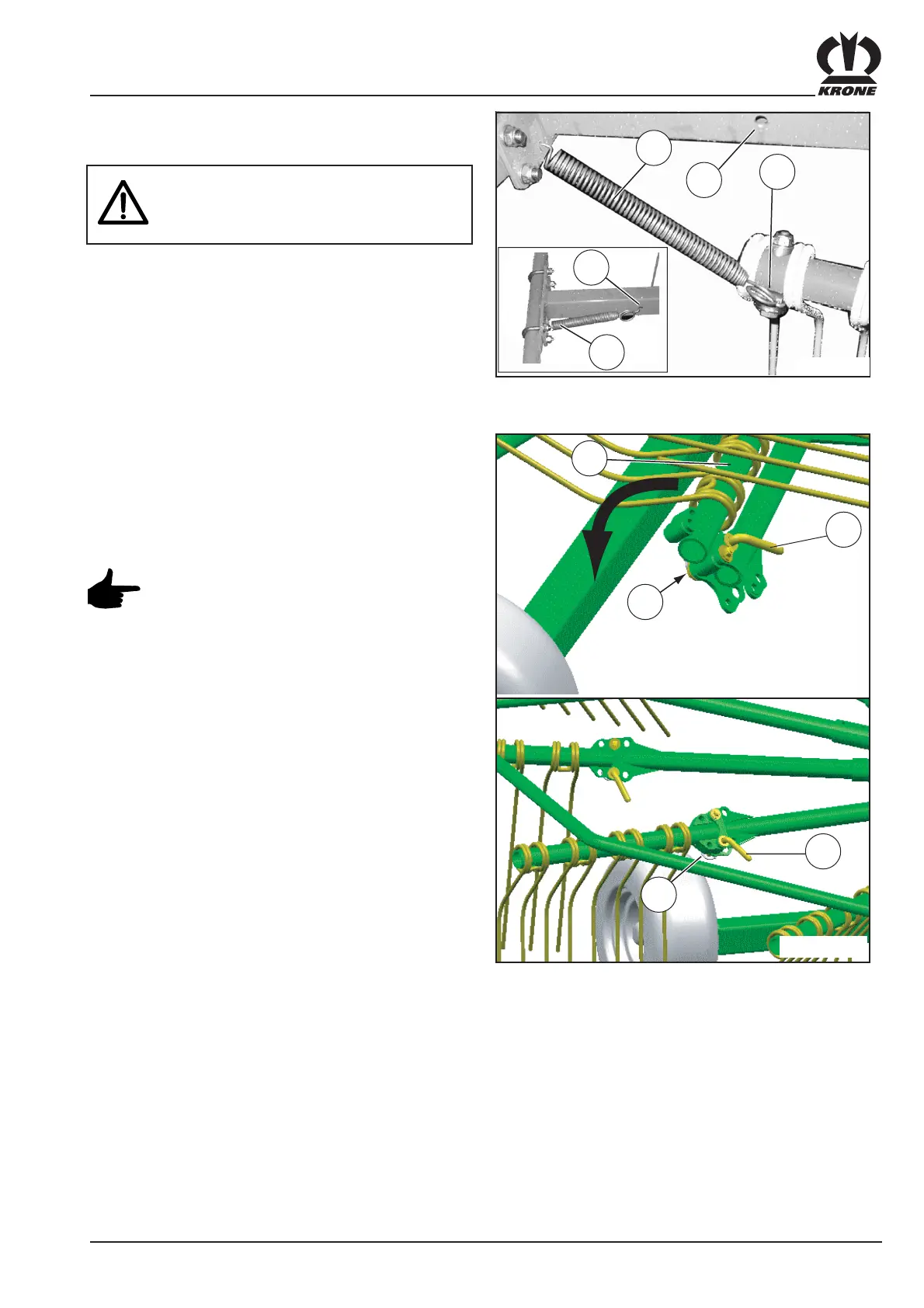 KRONE