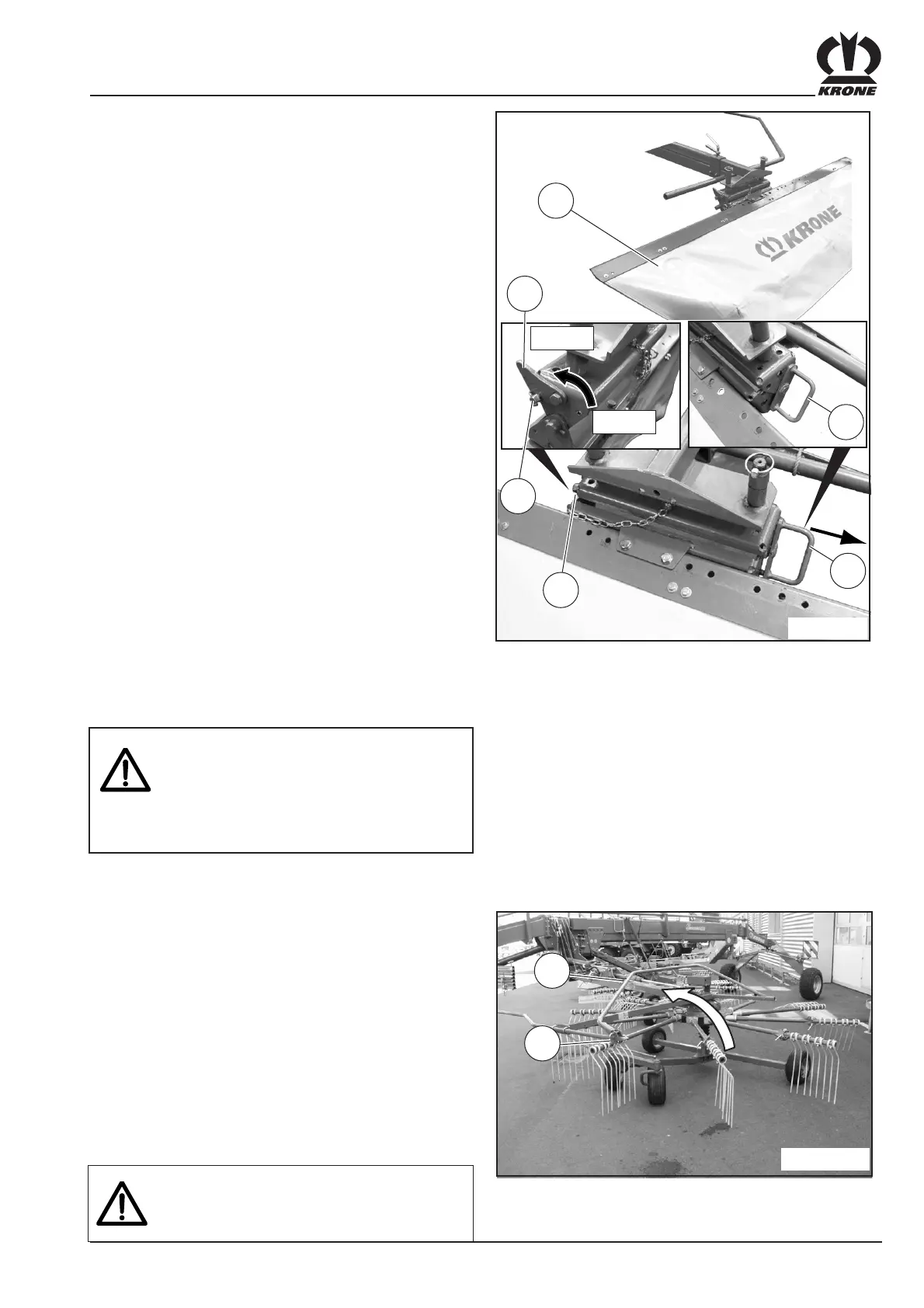 KRONE

KRONE