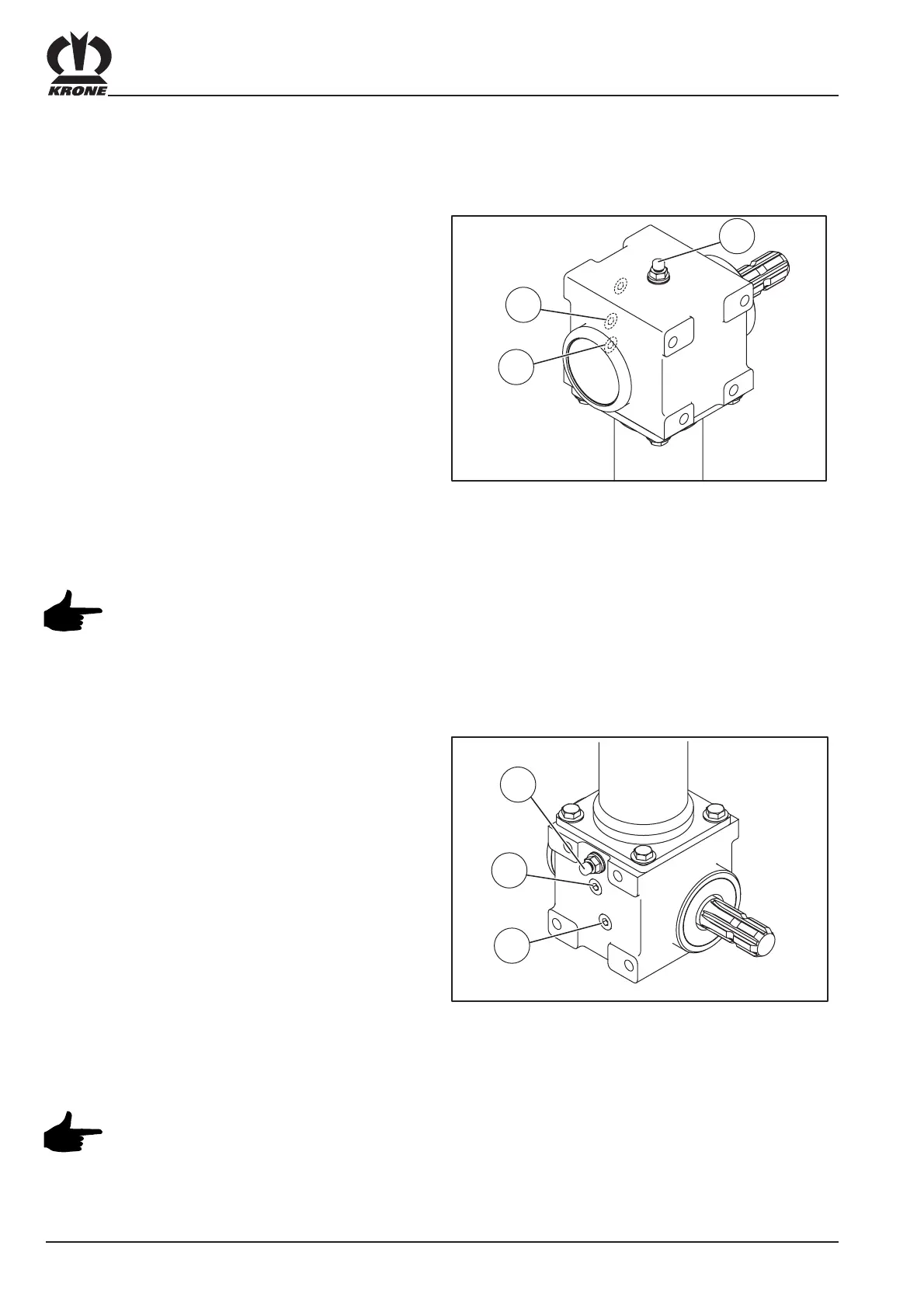 KRONE