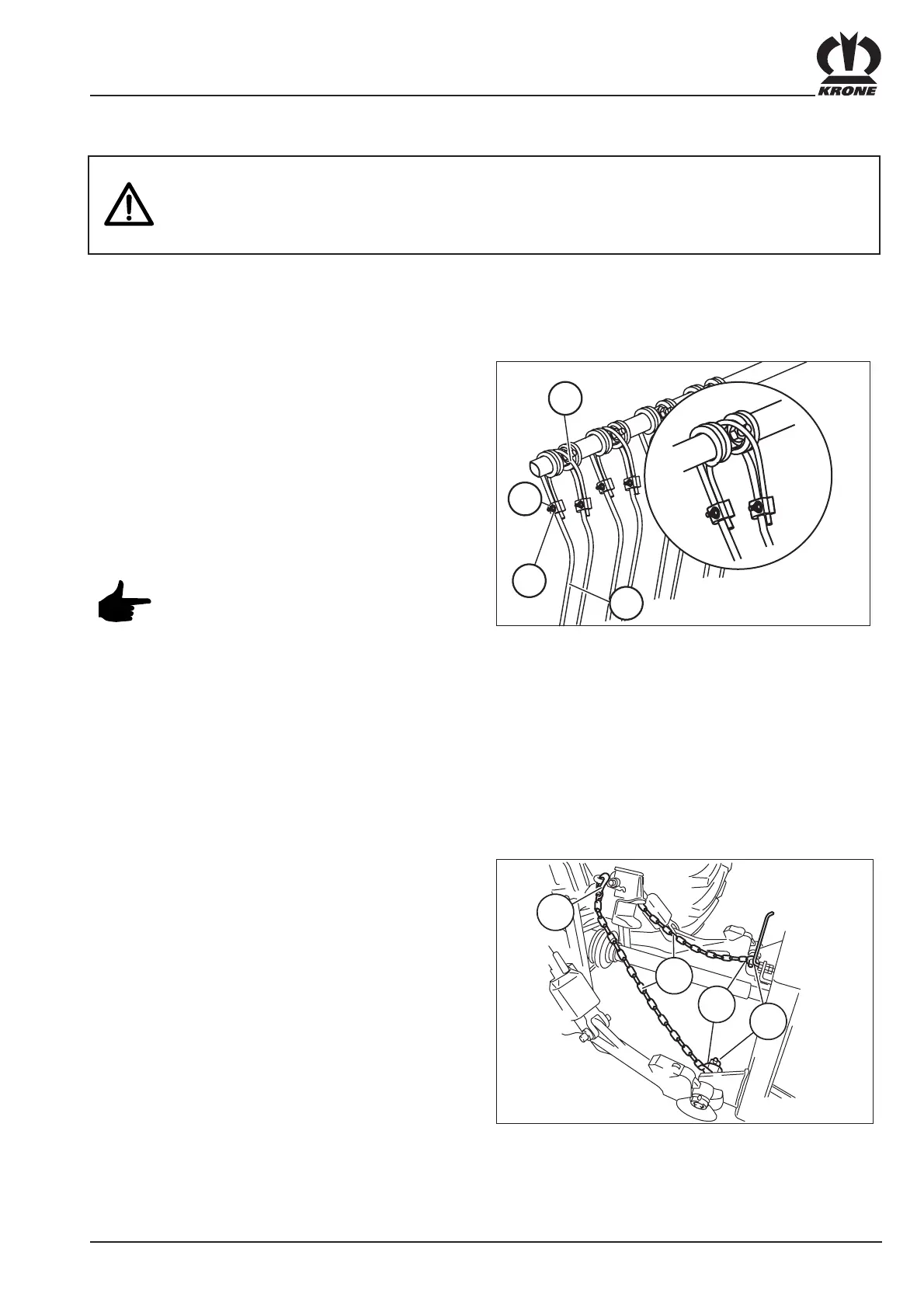 KRONE