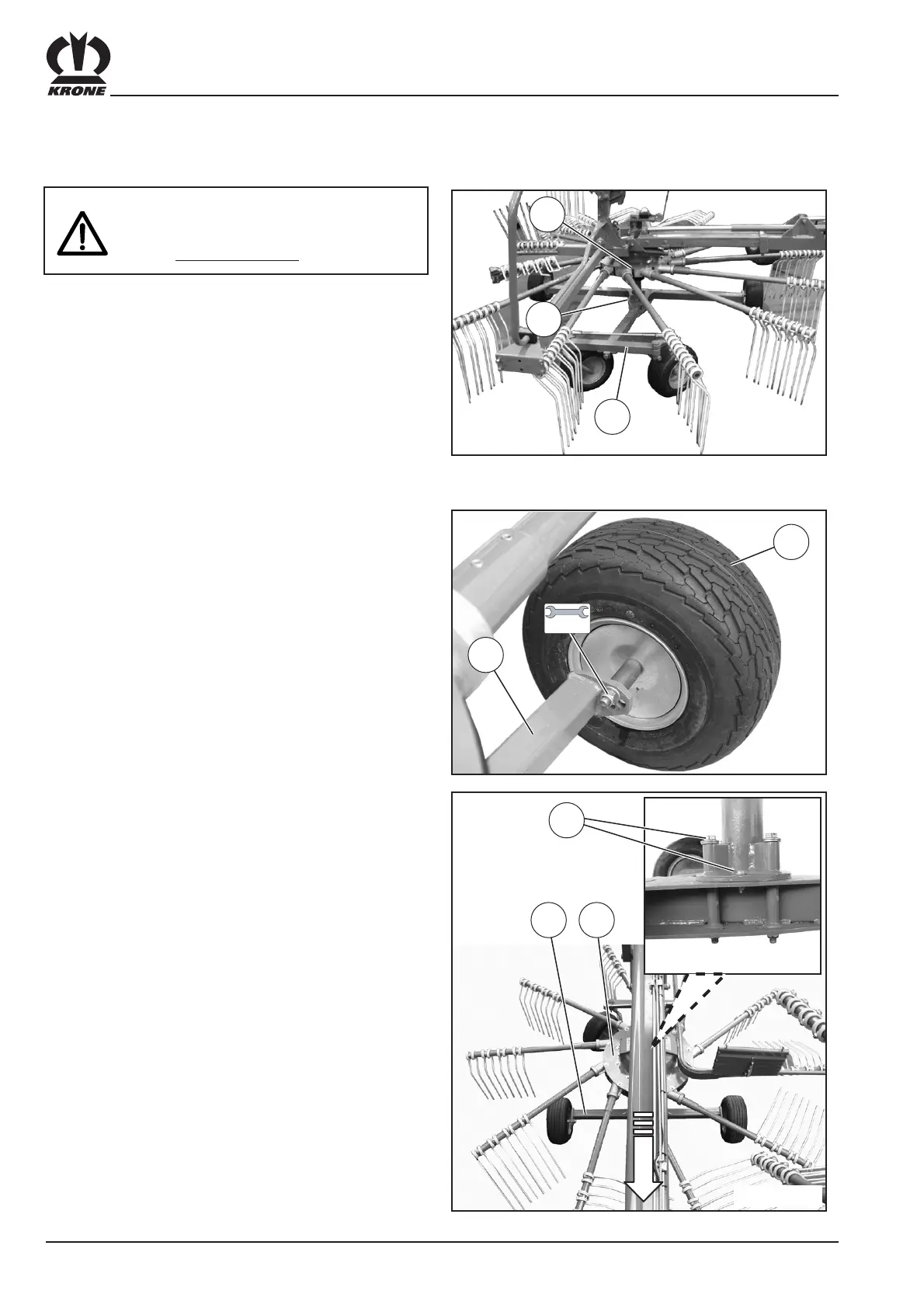 KRONE