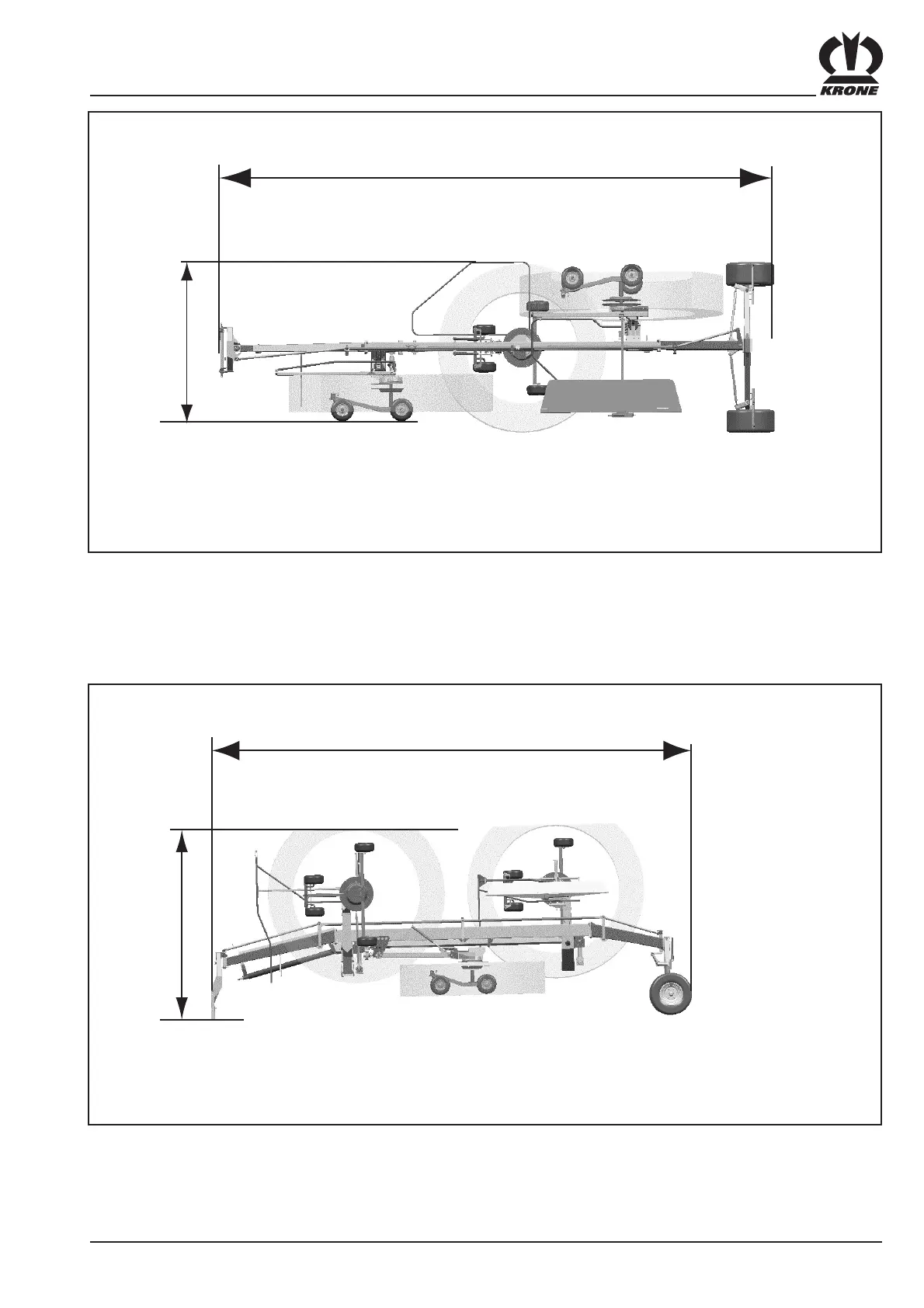 KRONE