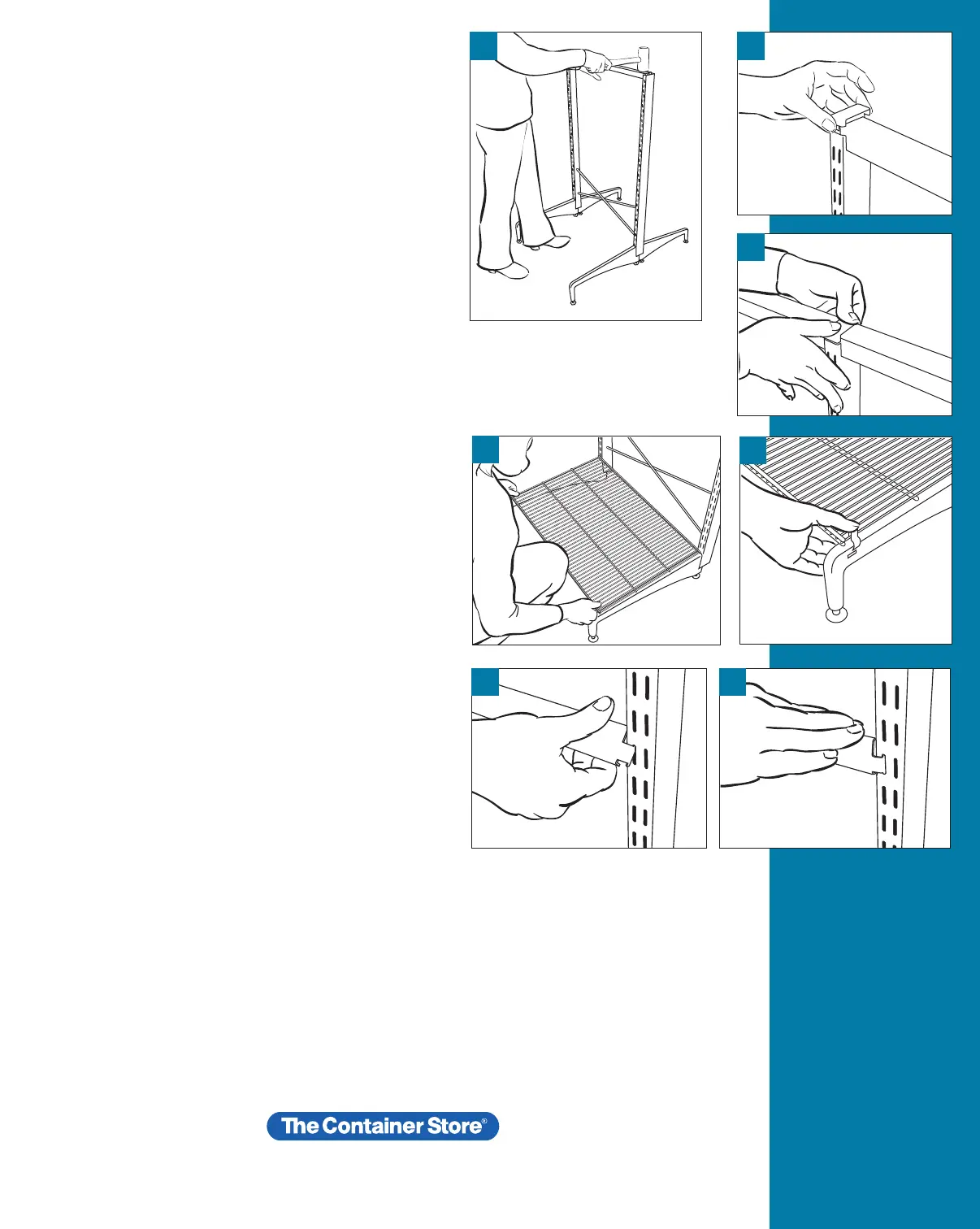 The Container Store®