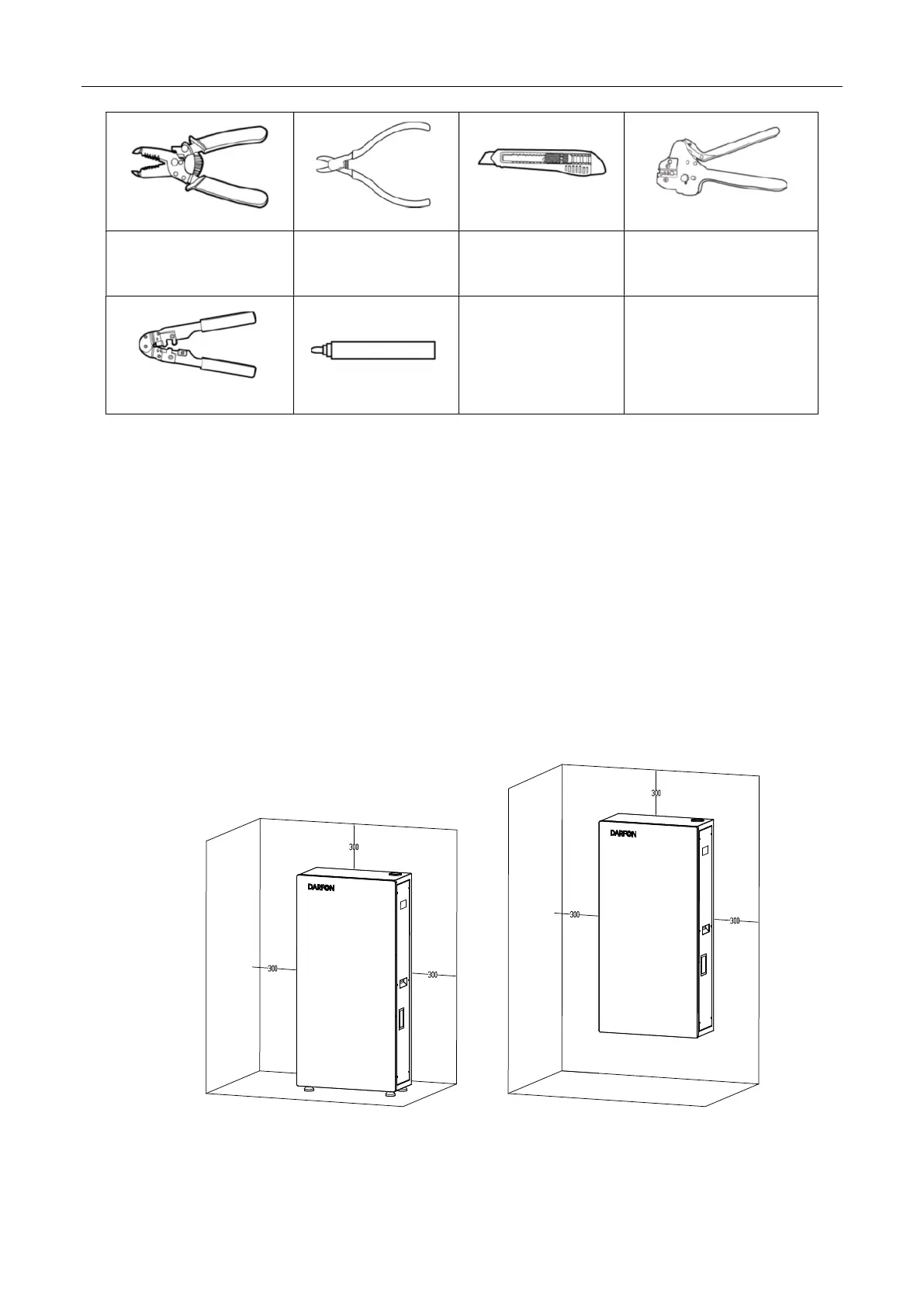 300

DARFON

300

300

300

DARFON

300

300