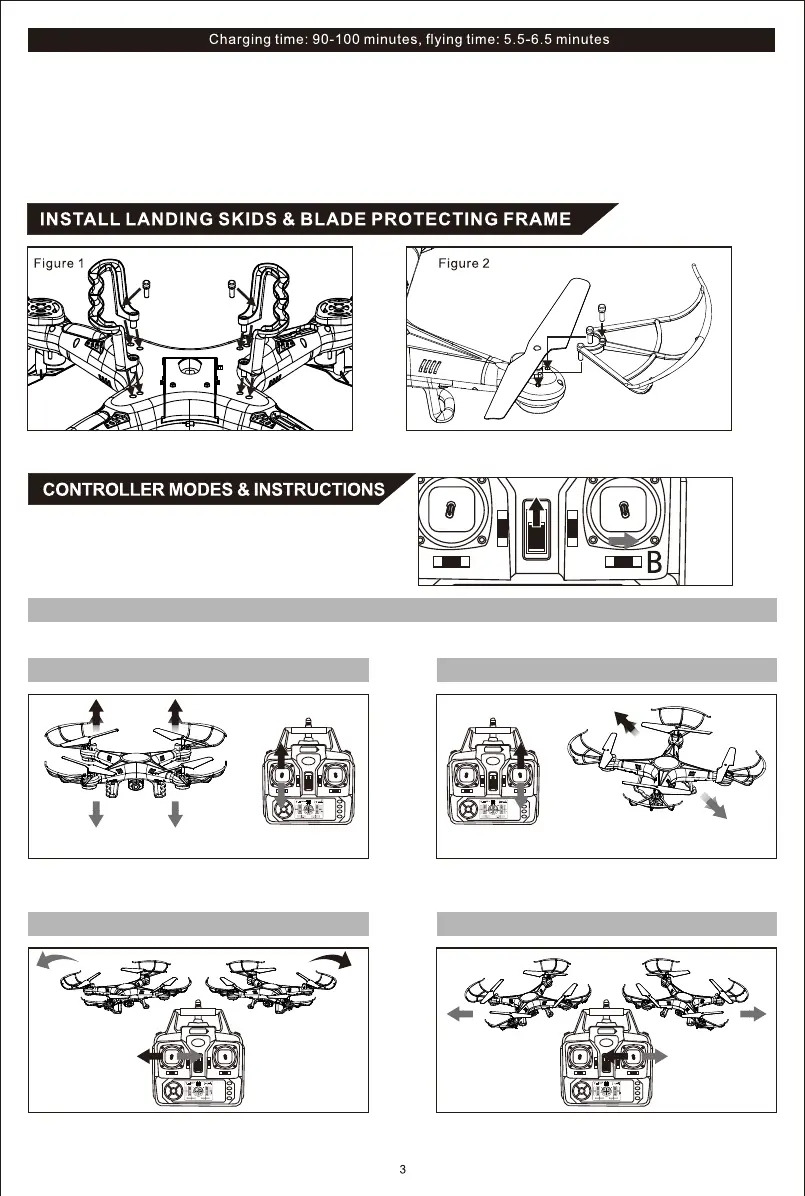 Charging time: 90-100 minutes, flying time: 5.5-6.5 minutes

INSTALL LANDING SKIDS & BLADE PROTECTING FRAME

Figure 1

Figure 2

CONTROLLER MODES & INSTRUCTIONS

B

3