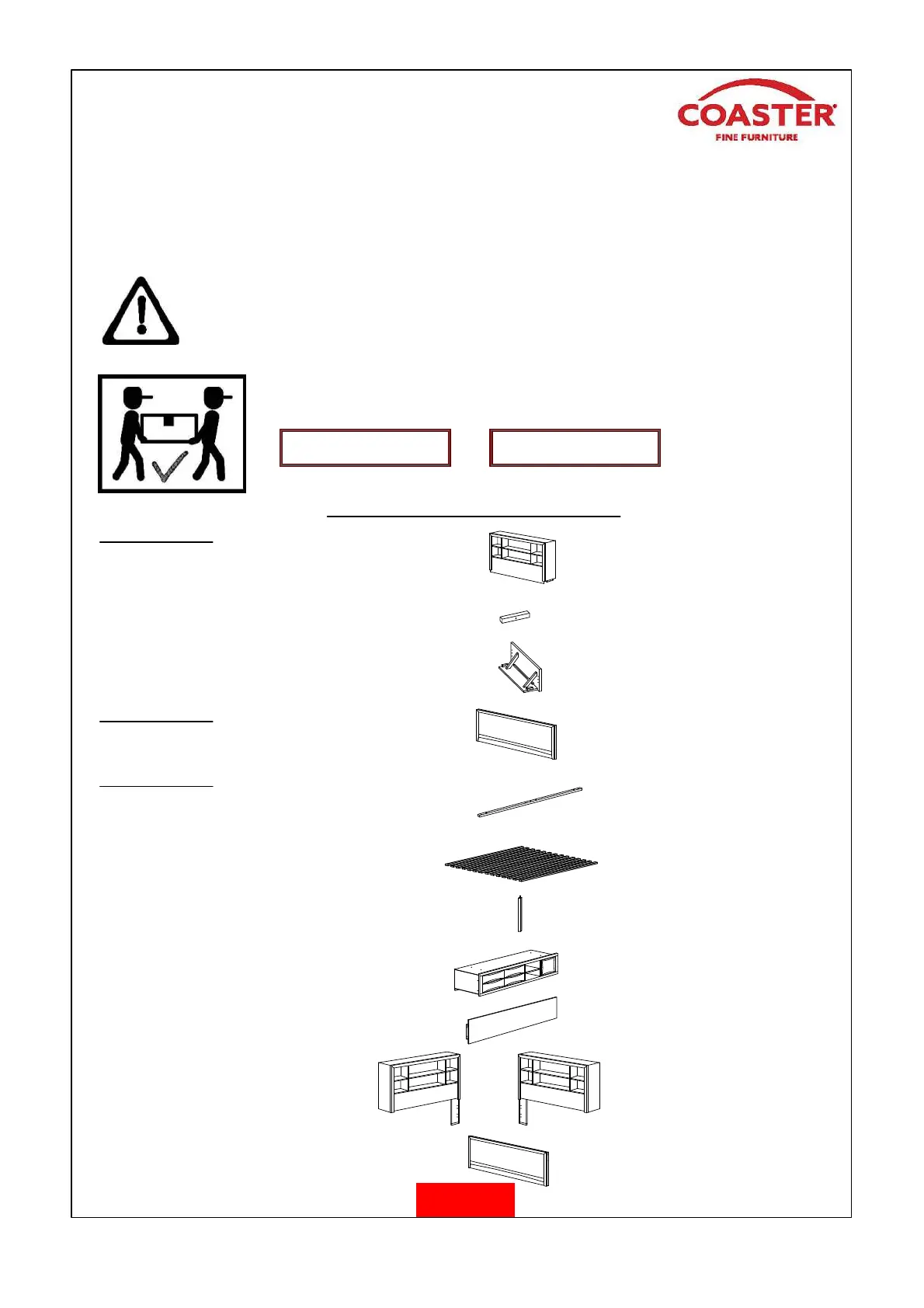 COASTER®
FINE FURNITURE