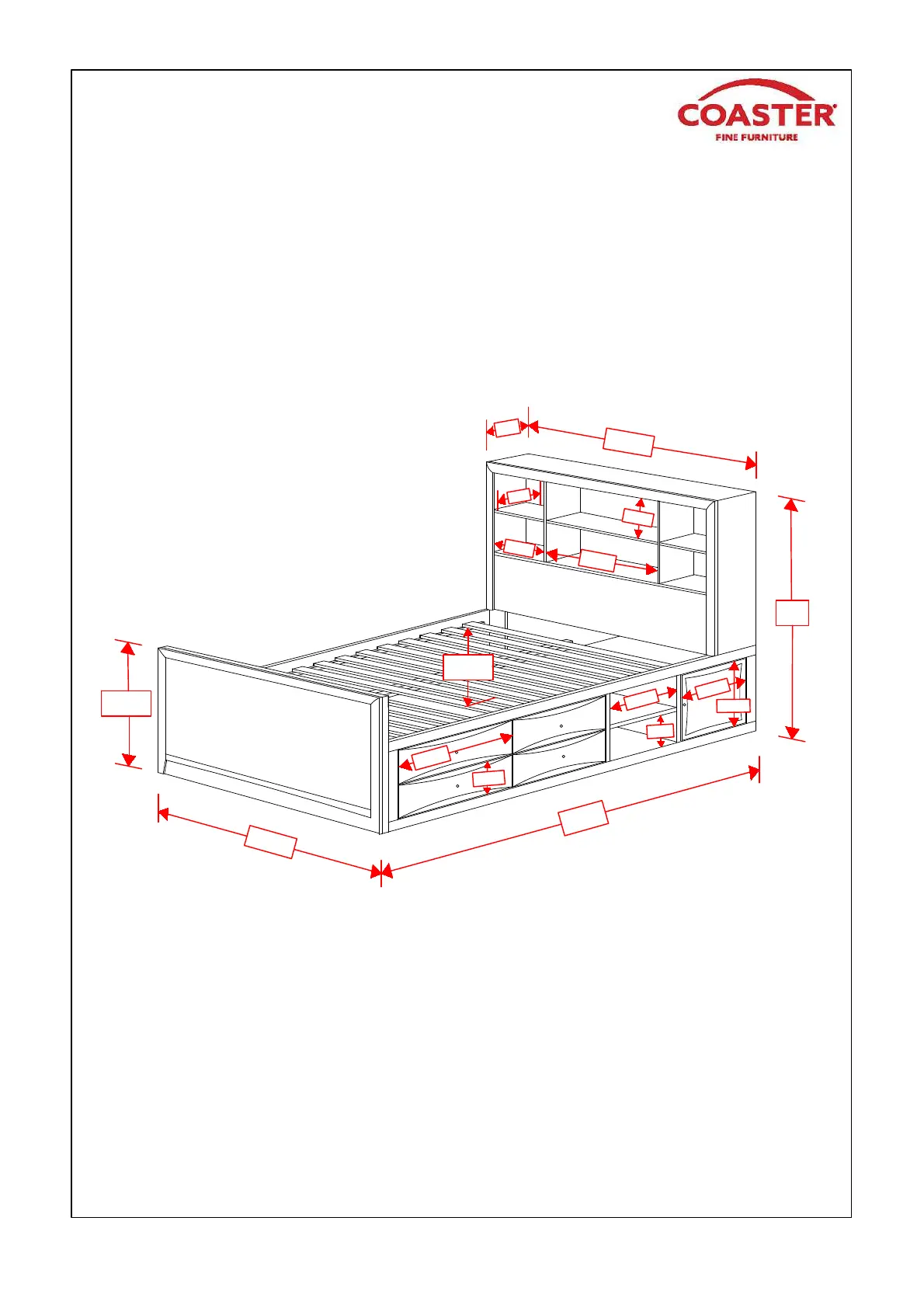 COASTER
FINE FURNITURE