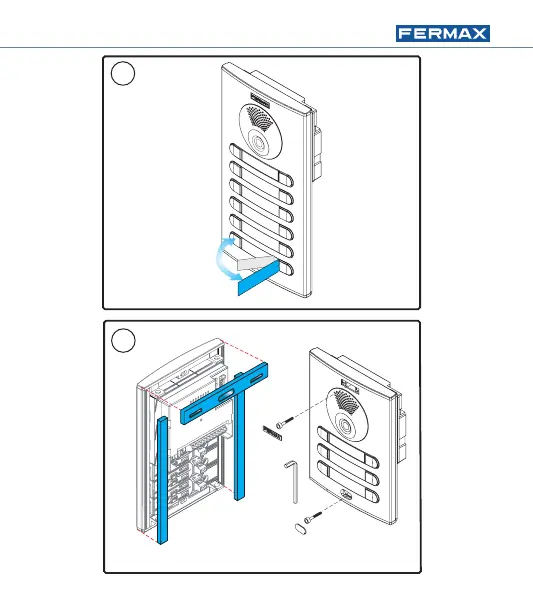 FERMAX