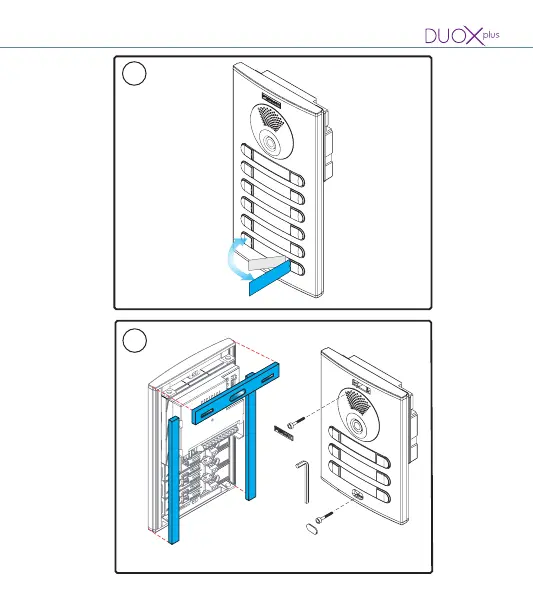 DUOX plus