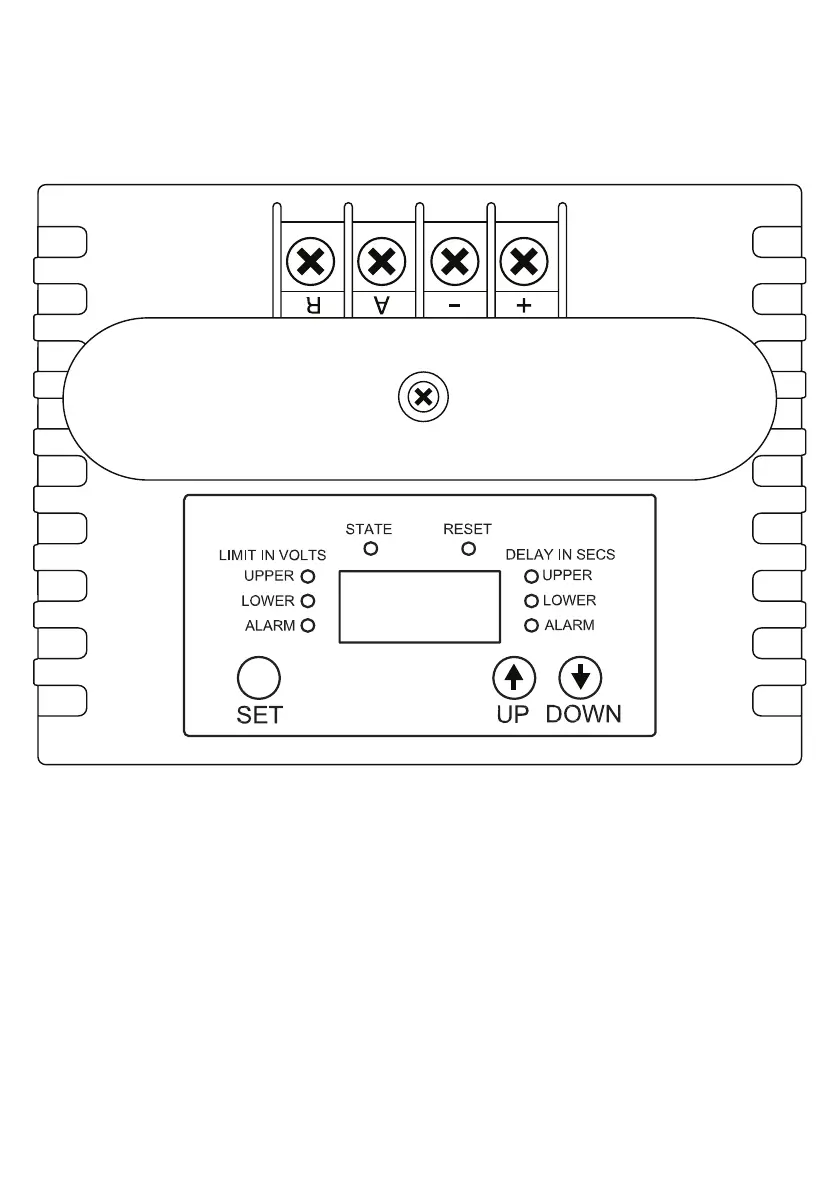 R A - +

STATE RESET

LIMIT IN VOLTS
UPPER
LOWER
ALARM

DELAY IN SECS
UPPER
LOWER
ALARM

SET

UP DOWN