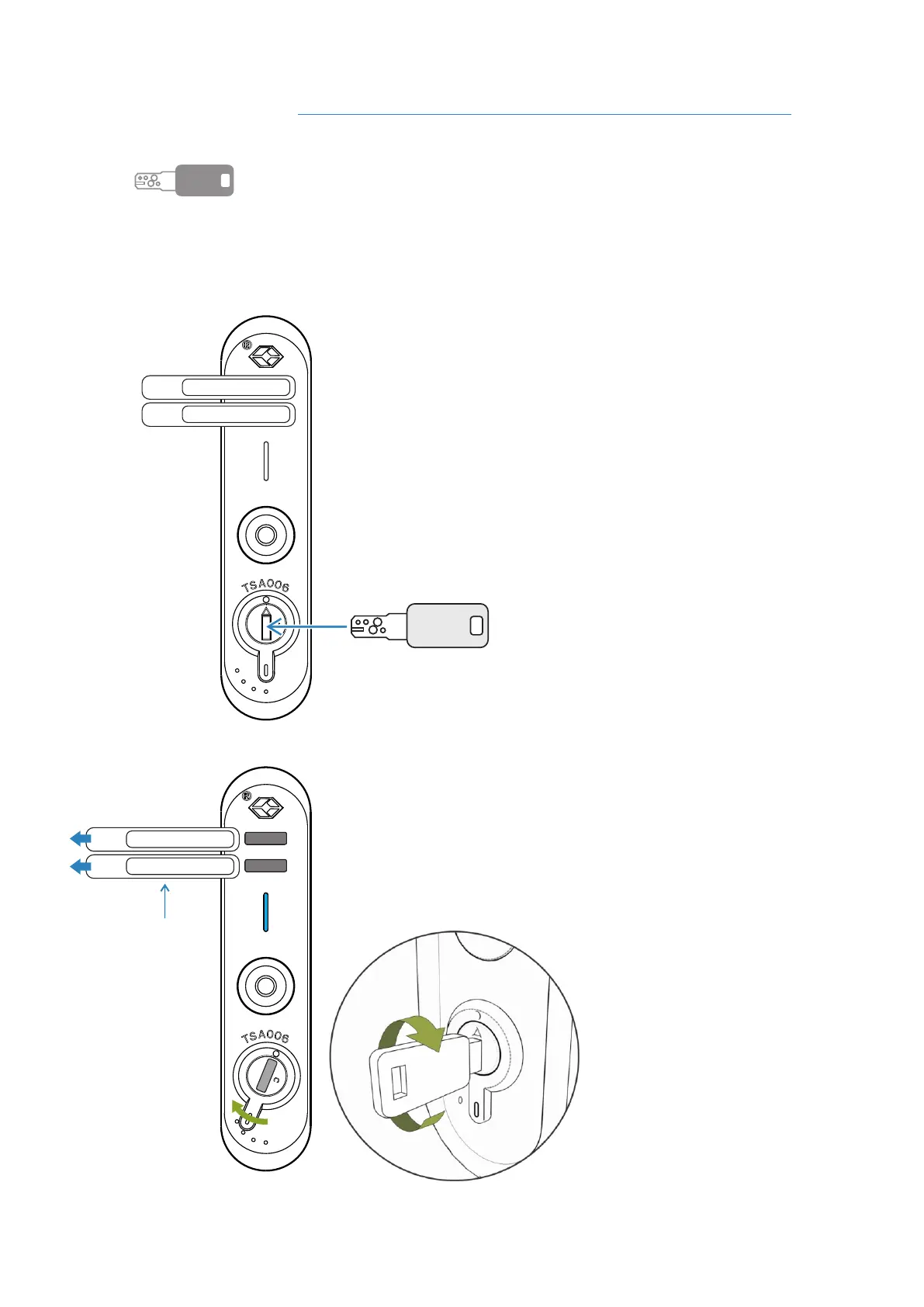 ®

TSA006

®

TSA006