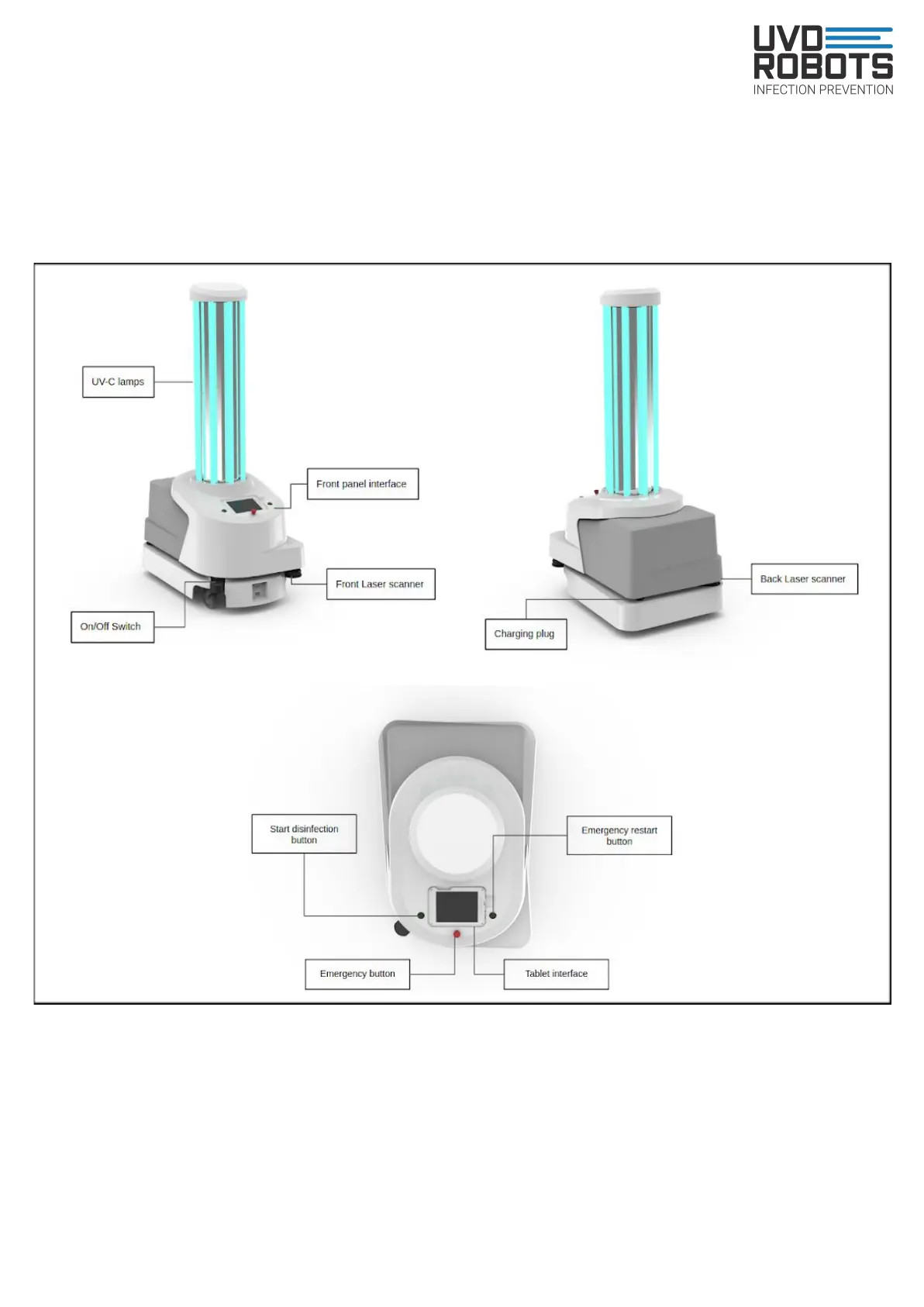 UVD ROBOTS
INFECTION PREVENTION

UV-C lamps

Front panel interface

Front Laser scanner

On/Off Switch

Back Laser scanner

Charging plug

Start disinfection button

Emergency restart button

Emergency button

Tablet interface