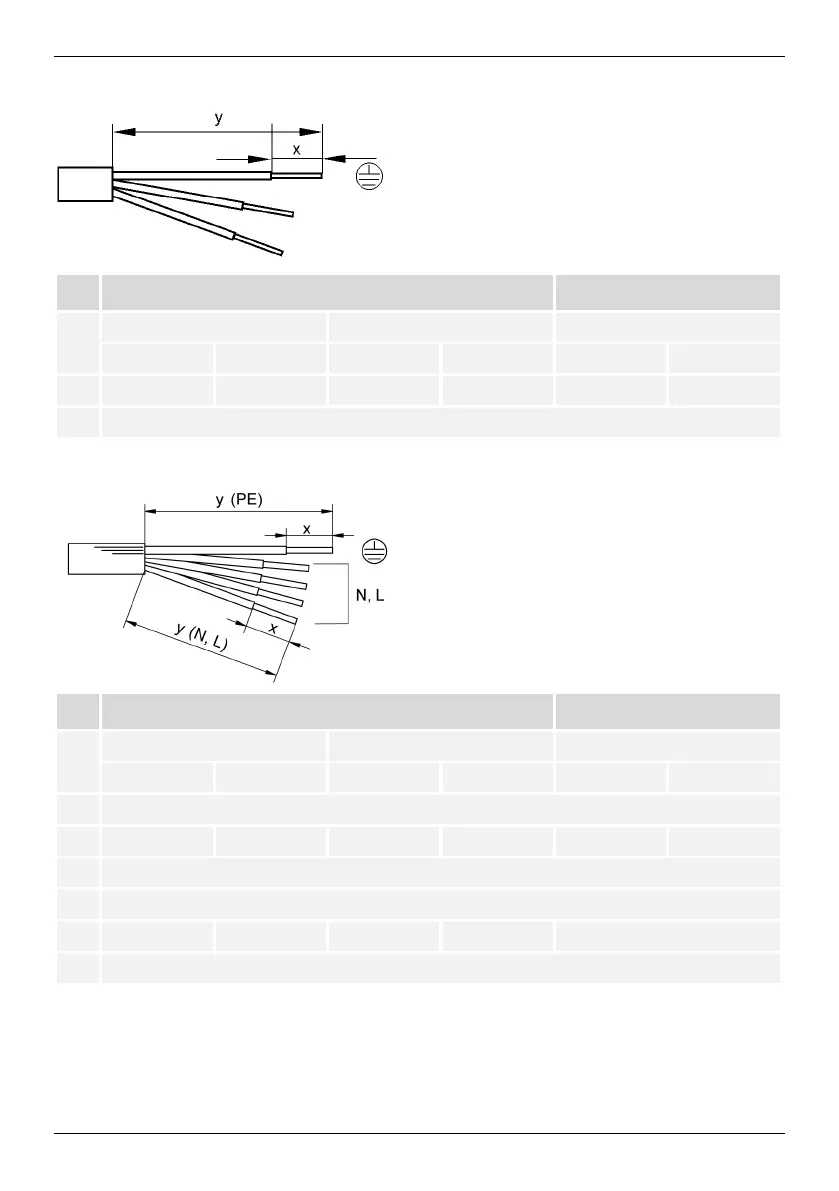 y

x

y (PE)

x

N, L

y (N, L)

x