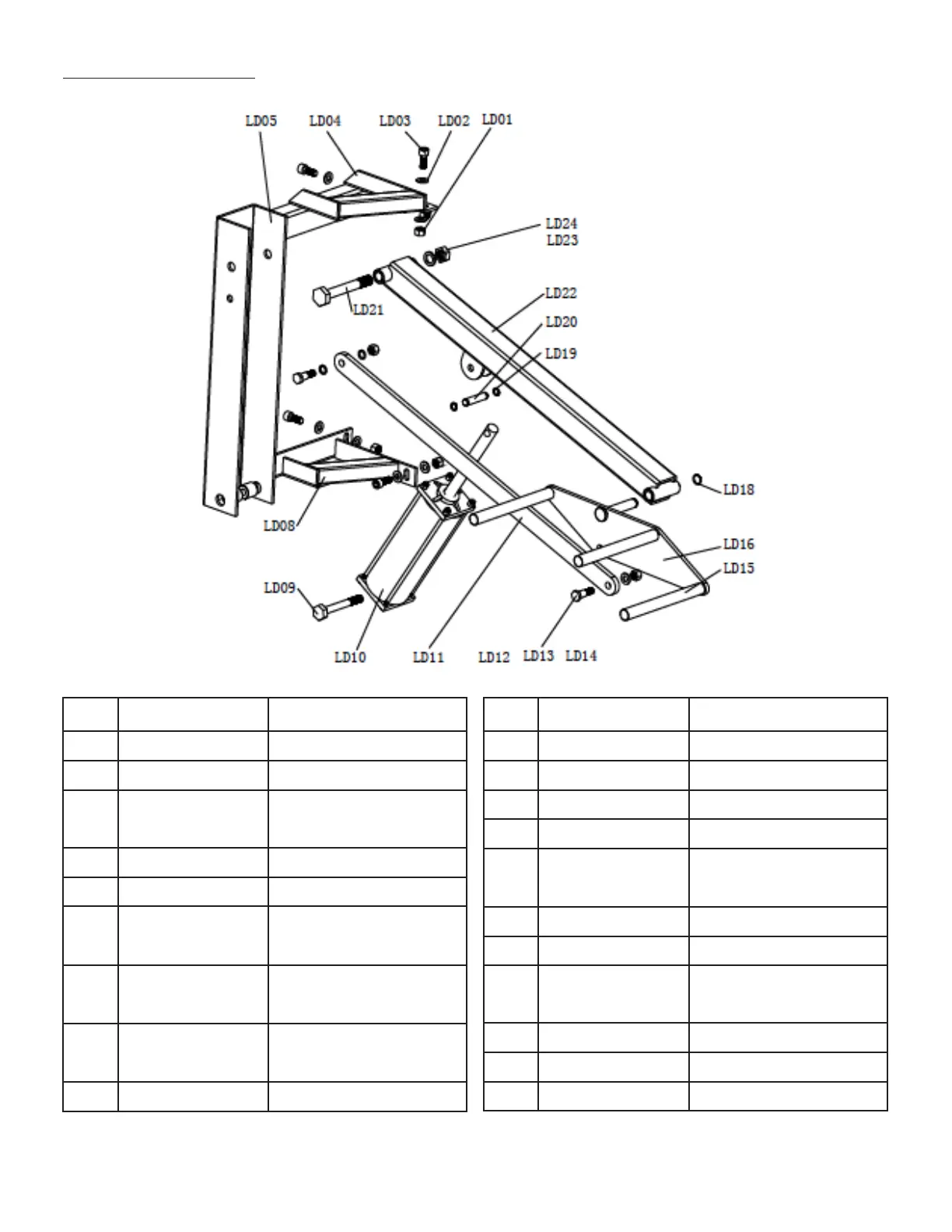 LD05 LD04 LD03 LD02 LD01

LD24
LD23

LD21

LD22

LD20

LD19

LD18

LD08

LD16

LD15

LD09

LD10 LD11 LD12 LD13 LD14