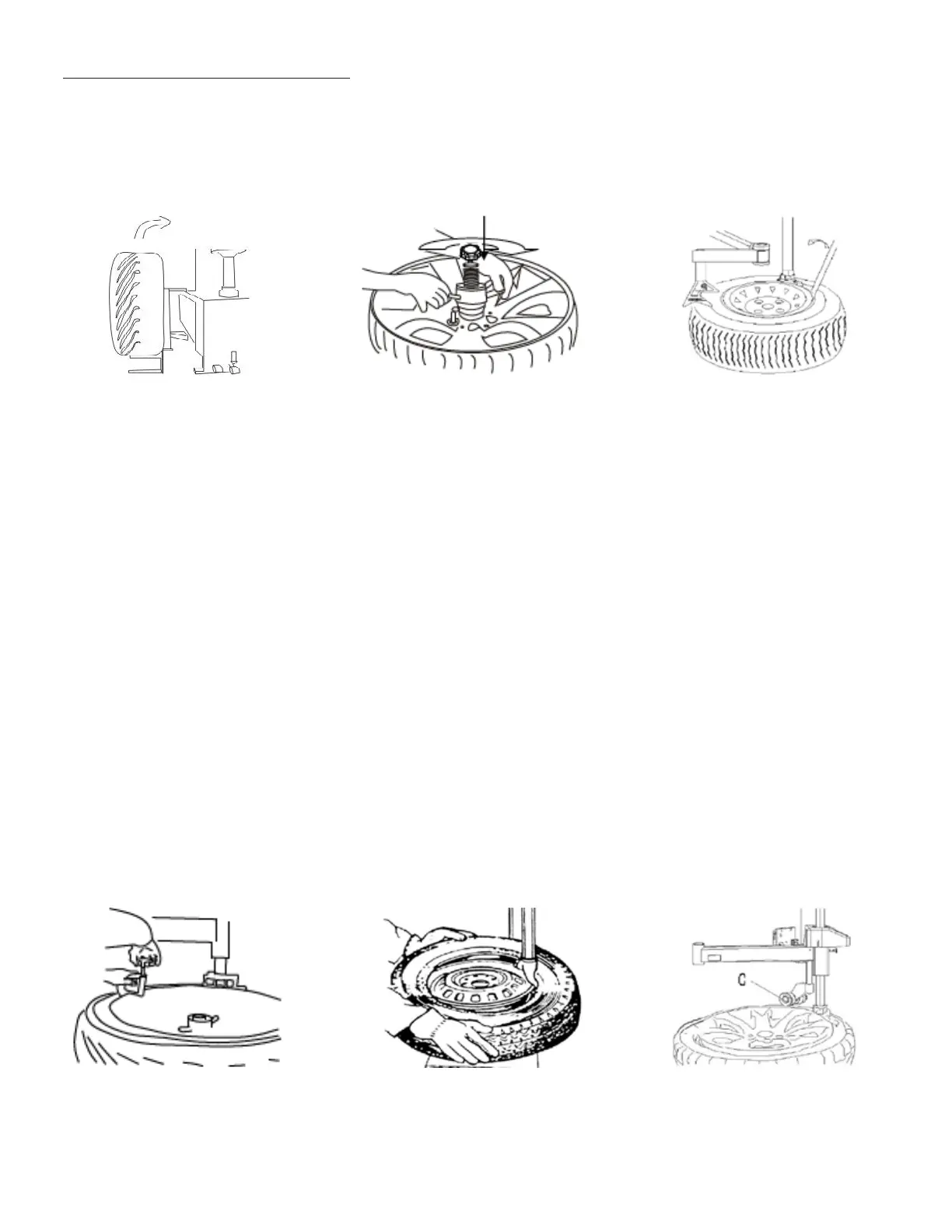 C