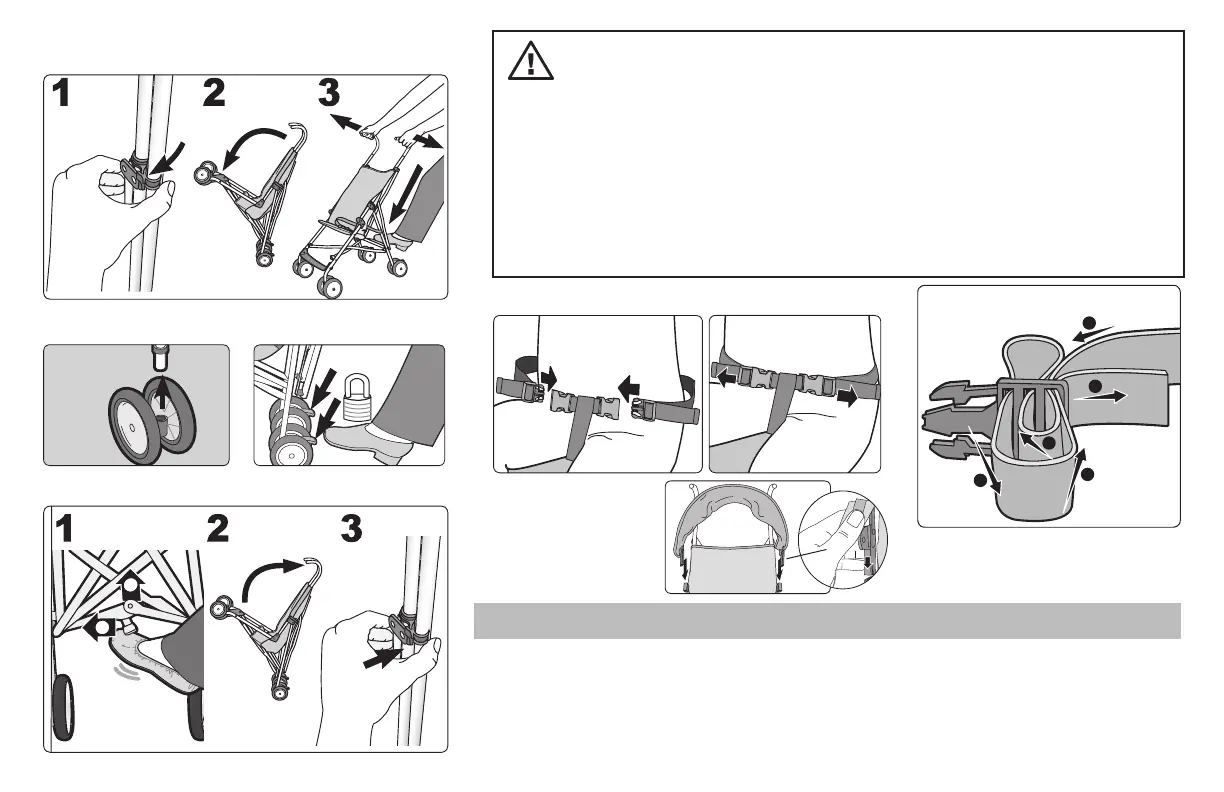 1 2 3

1 2 3