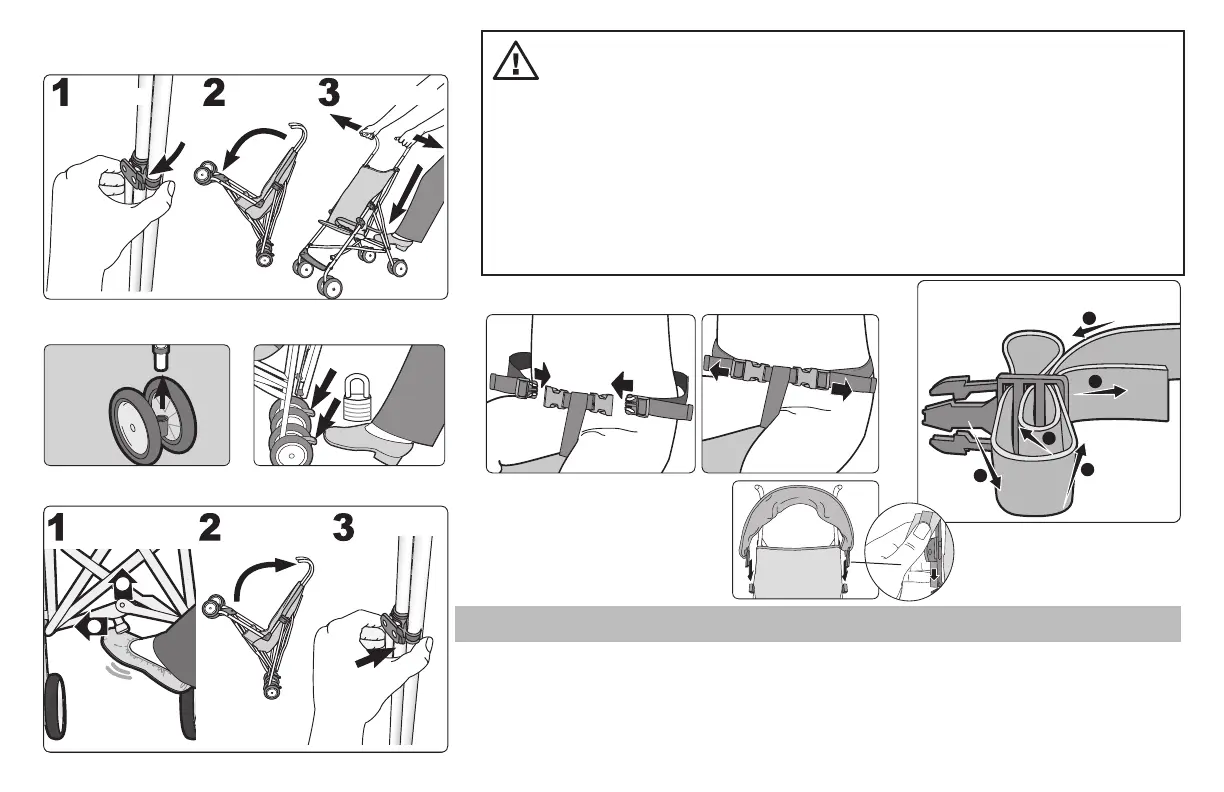 1 2 3

1 2 3