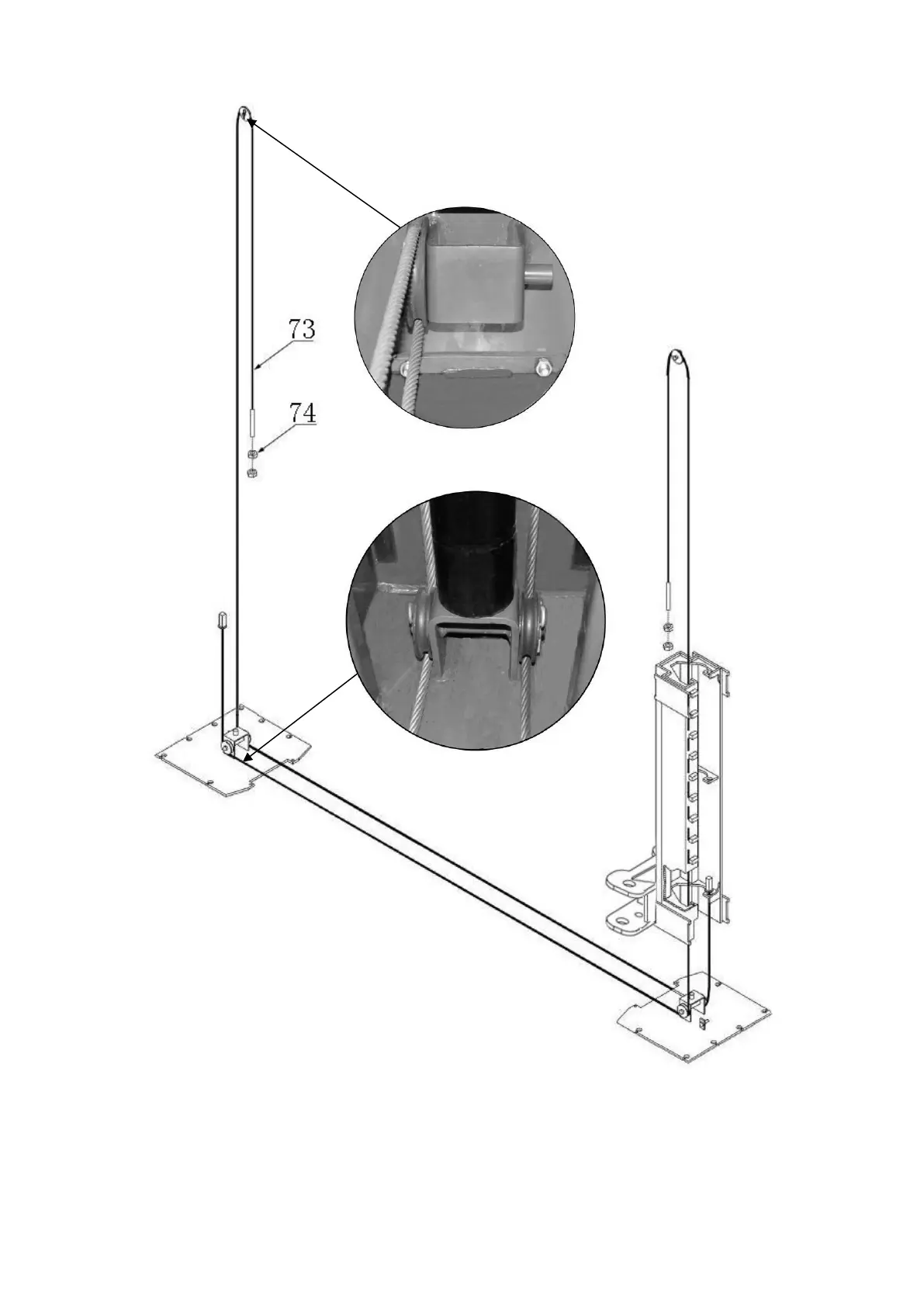 73

74