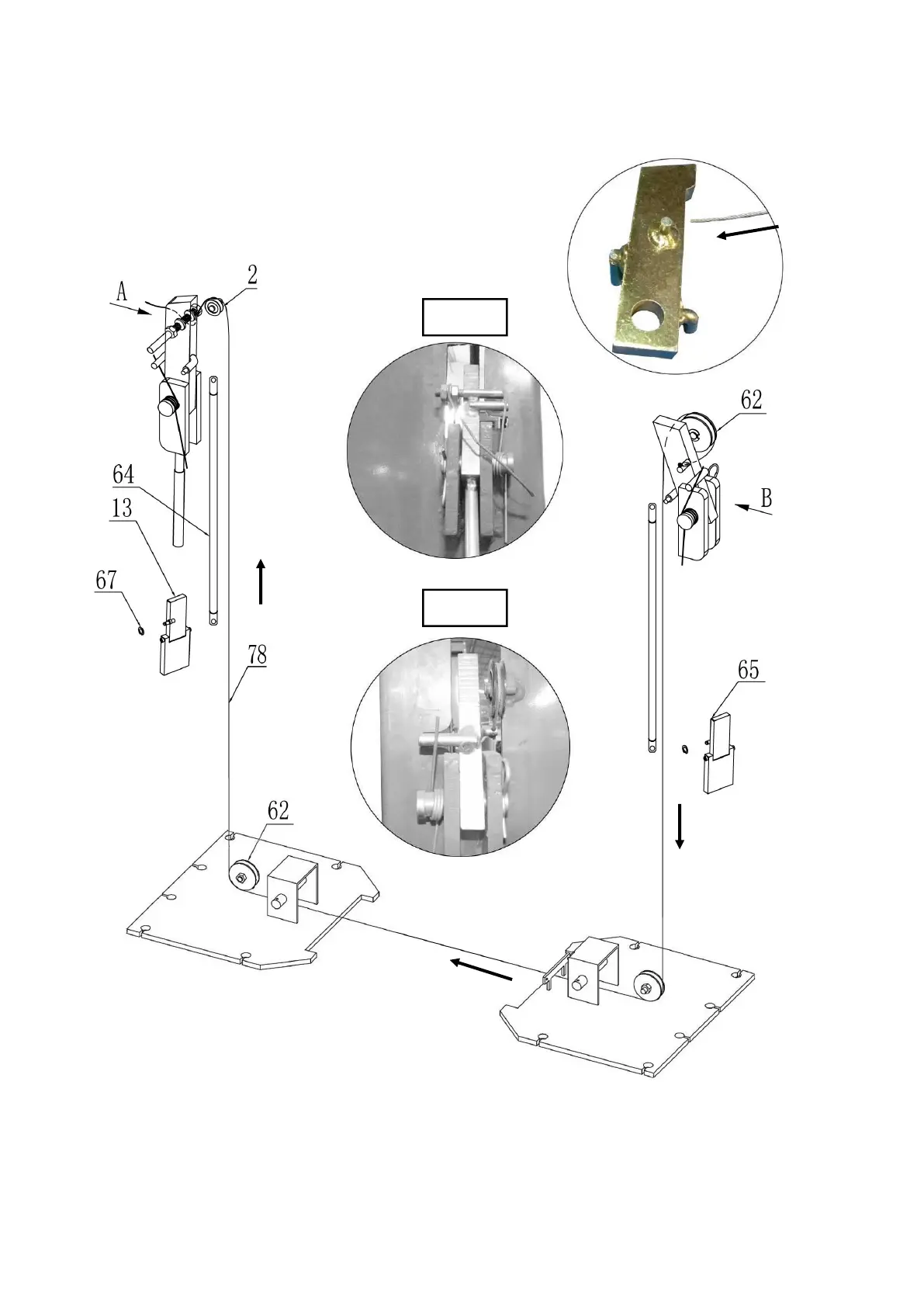 A
2
64
13
67
78
62
62
B
65