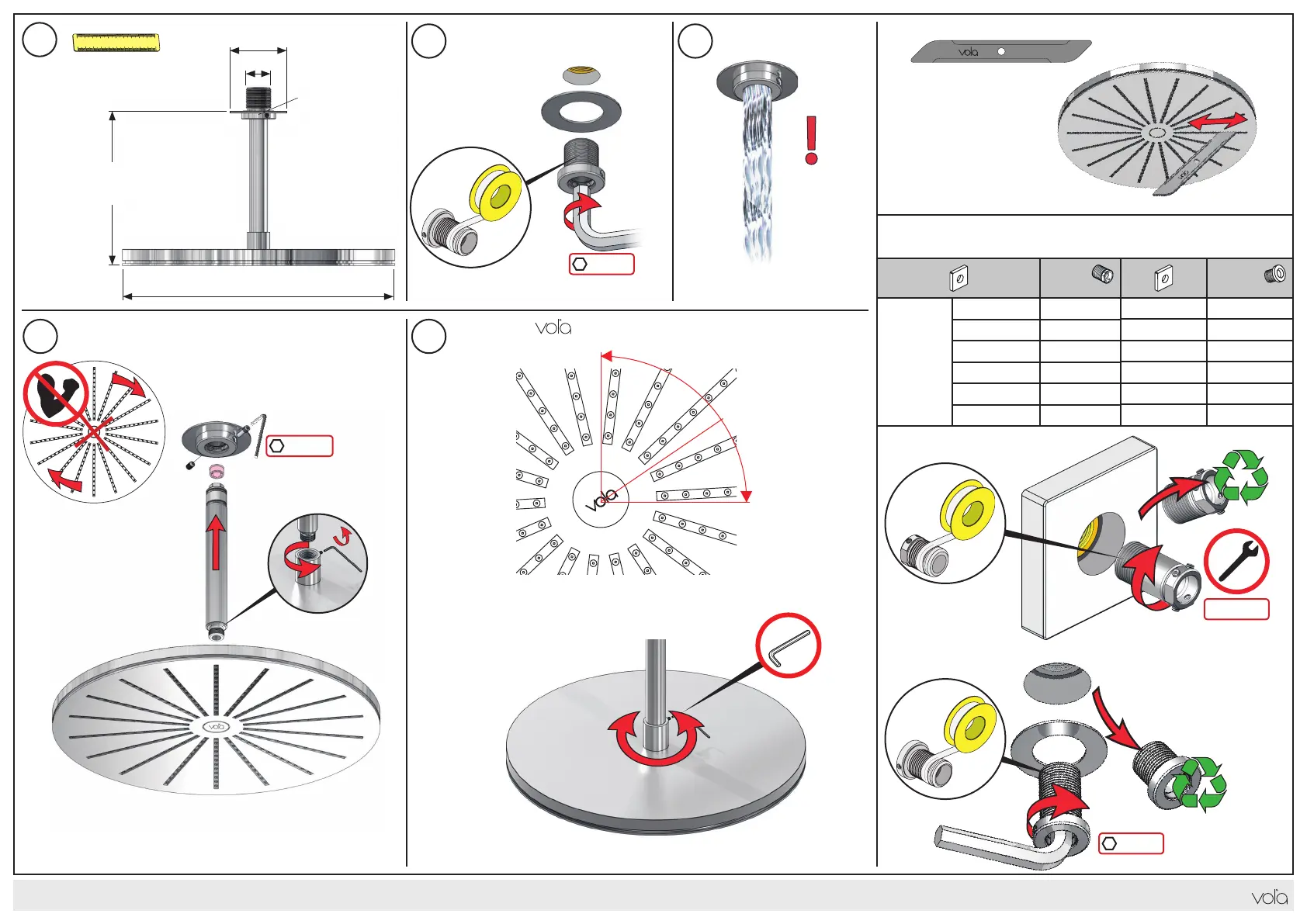 vola

vola

vola

vola

vola