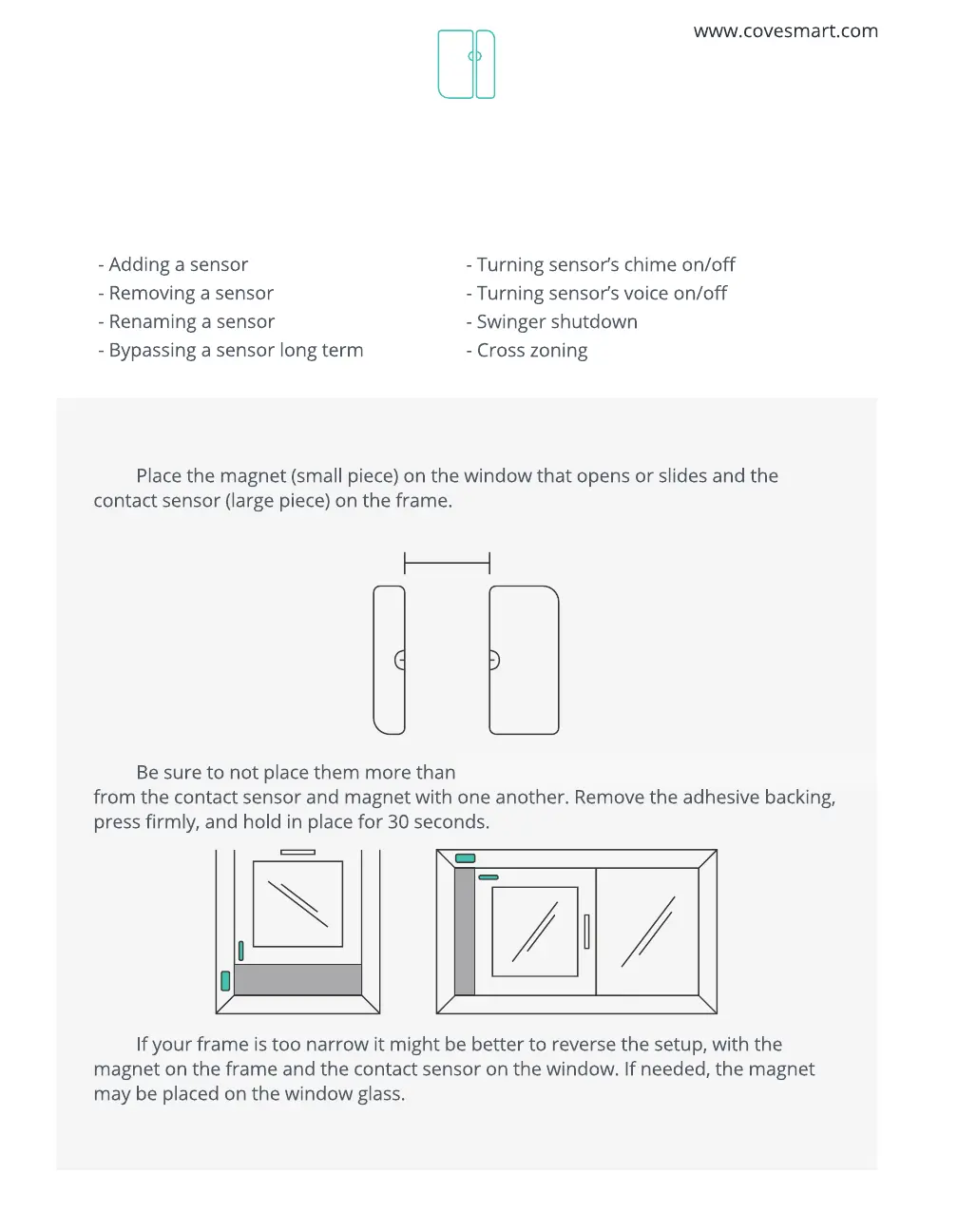 www.covesmart.com

- Adding a sensor
- Removing a sensor
- Renaming a sensor
- Bypassing a sensor long term

- Turning sensor's chime on/off
- Turning sensor's voice on/off
- Swinger shutdown
- Cross zoning

Place the magnet (small piece) on the window that opens or slides and the contact sensor (large piece) on the frame.

Be sure to not place them more than
from the contact sensor and magnet with one another. Remove the adhesive backing, press firmly, and hold in place for 30 seconds.

If your frame is too narrow it might be better to reverse the setup, with the magnet on the frame and the contact sensor on the window. If needed, the magnet may be placed on the window glass.