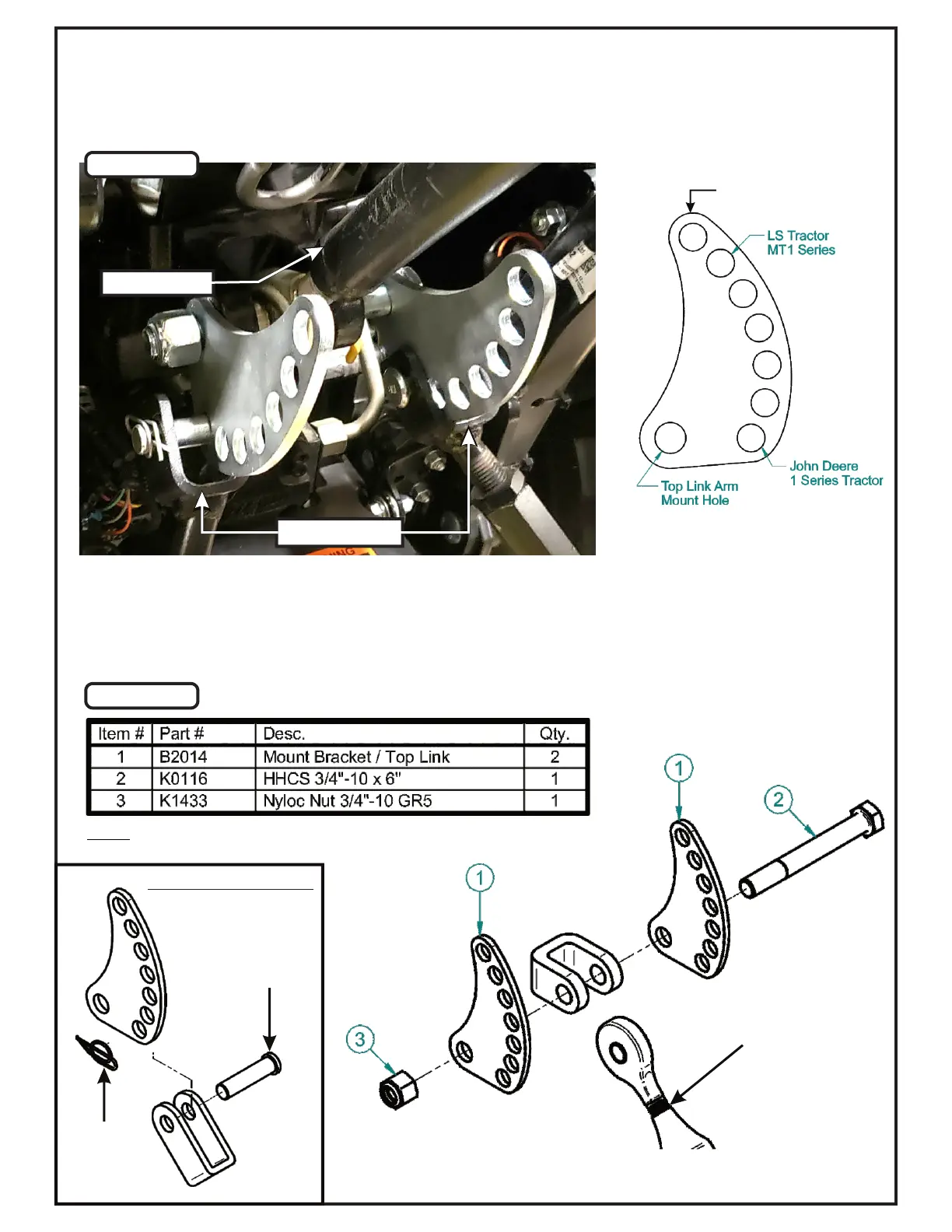 LS Tractor
MT1 Series

John Deere
1 Series Tractor

Top Link Arm
Mount Hole

| Item # | Part # | Desc. | Qty. |
|---|---|---|---|
| 1 | B2014 | Mount Bracket / Top Link | 2 |
| 2 | K0116 | HHCS 3/4"-10 x 6" | 1 |
| 3 | K1433 | Nyloc Nut 3/4"-10 GR5 | 1 |

1

2

1

3