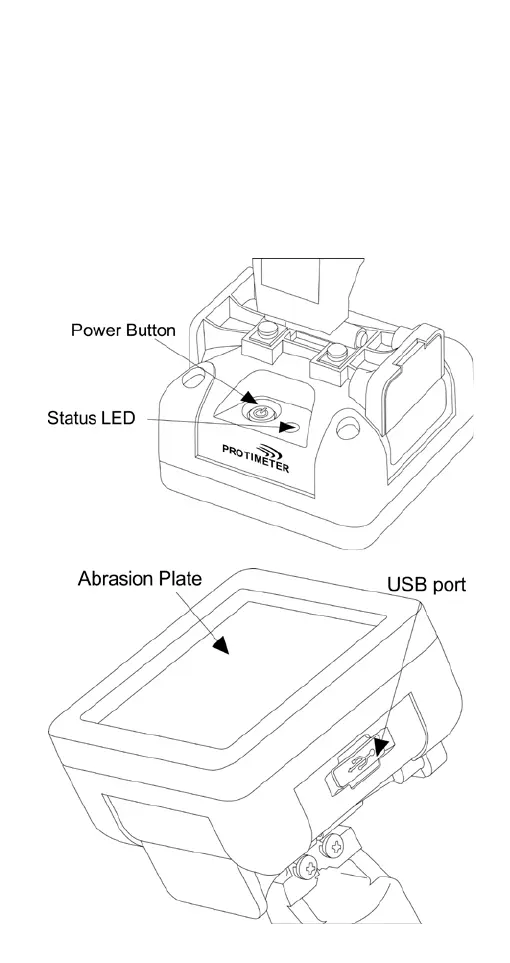 Power Button

Status LED

PROTIMETER

Abrasion Plate

USB port