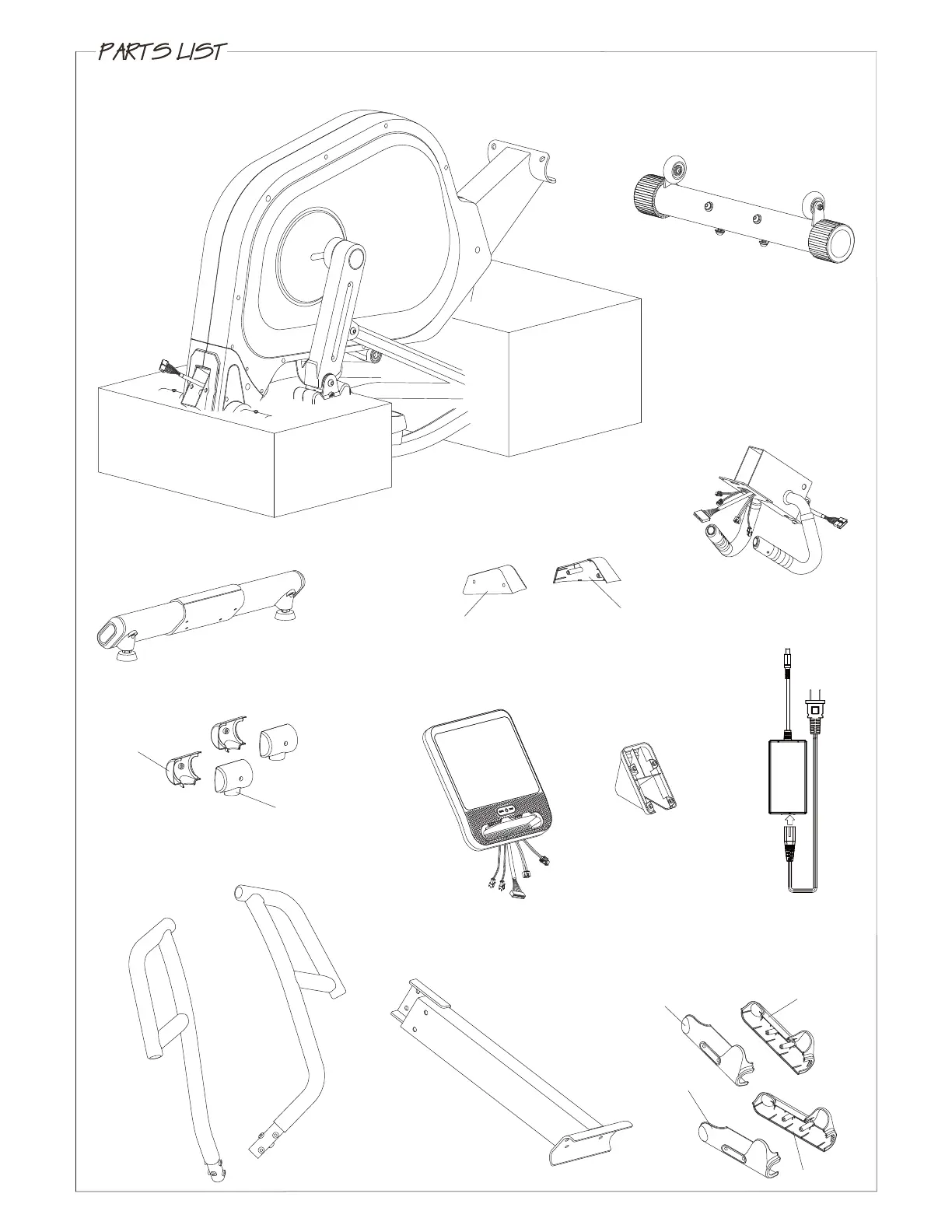 PARTS LIST