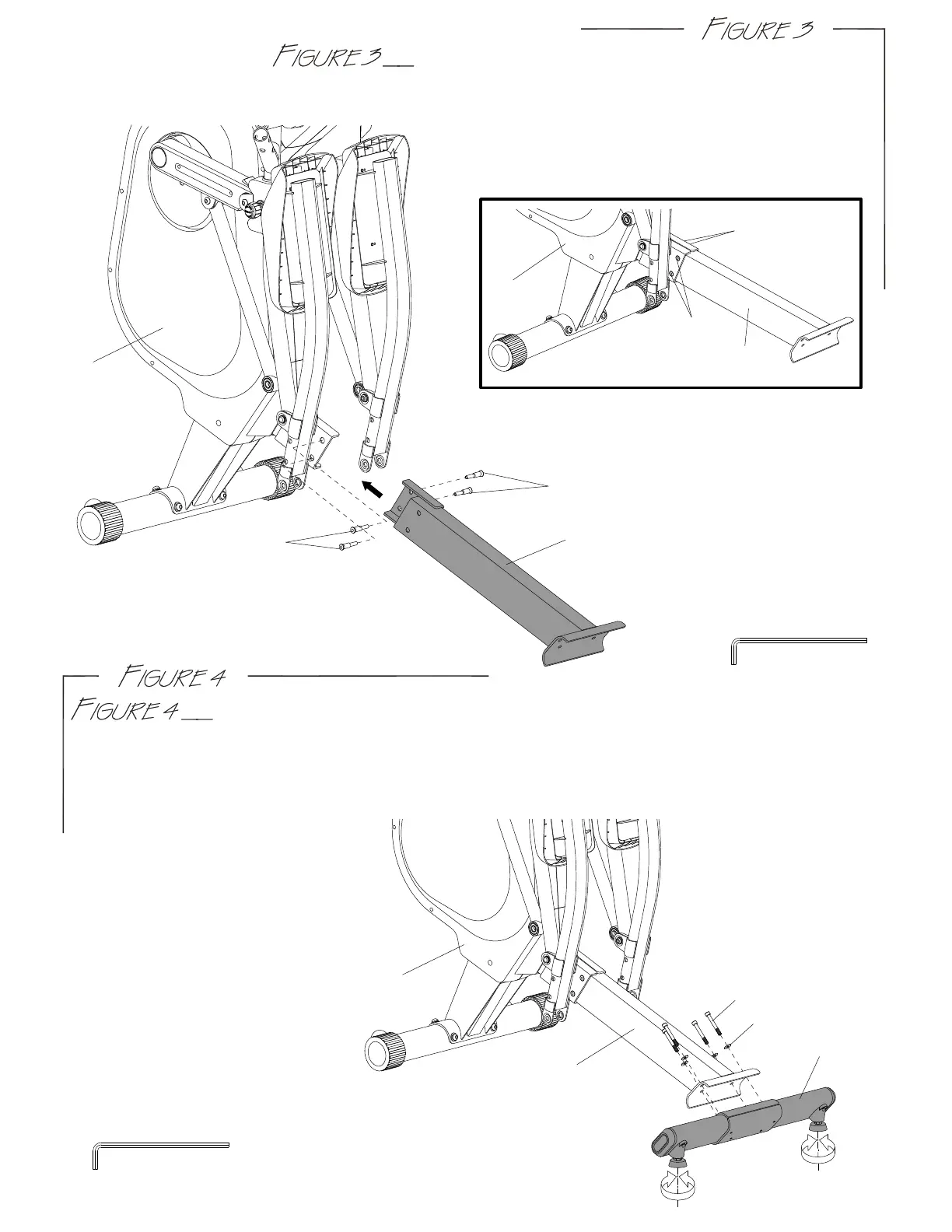 FIGURE 3

FIGURE 3

FIGURE 4

FIGURE 4