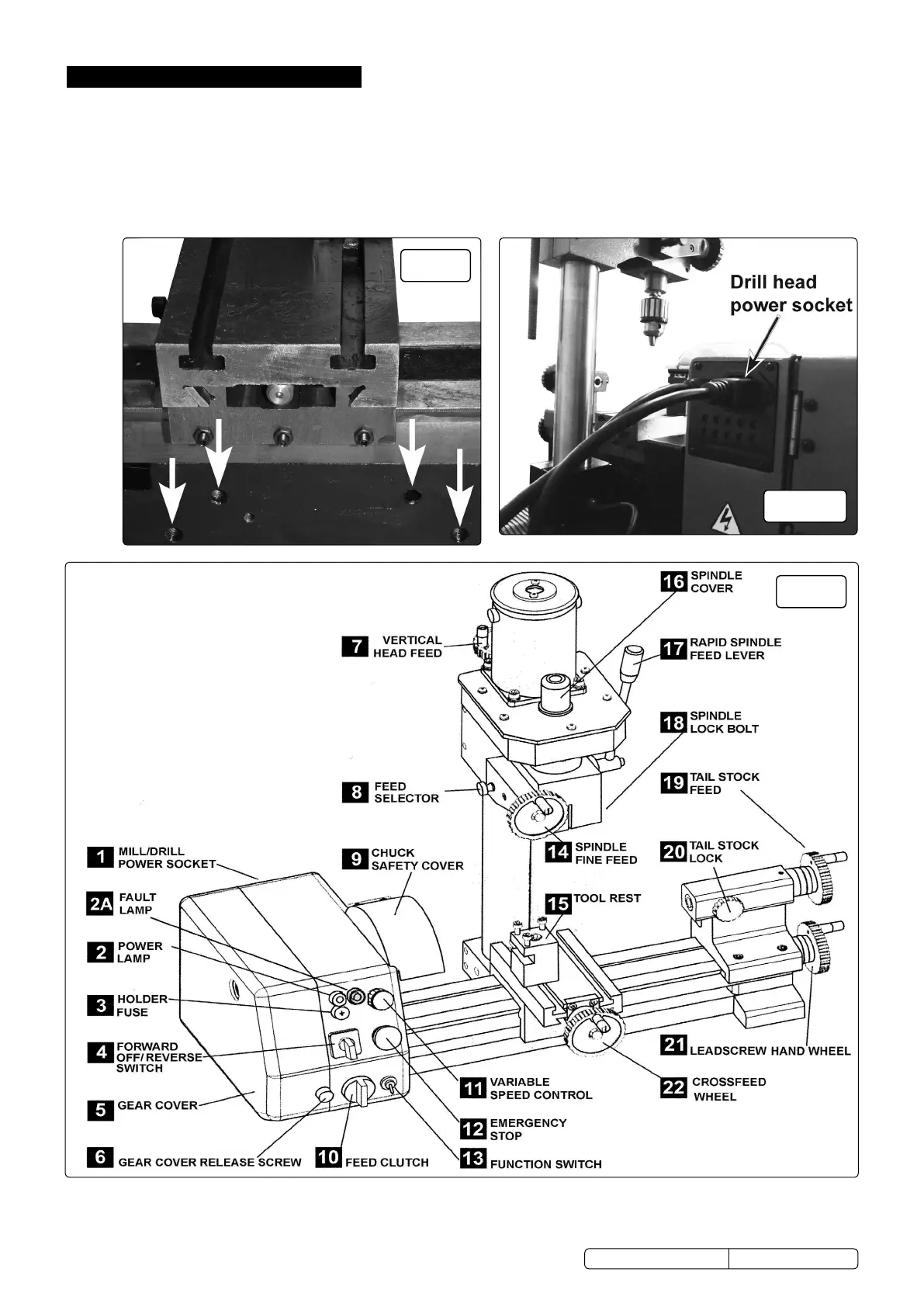 Drill head power socket

16 SPINDLE COVER

7 VERTICAL HEAD FEED

17 RAPID SPINDLE FEED LEVER

18 SPINDLE LOCK BOLT

8 FEED SELECTOR

19 TAIL STOCK FEED

1 MILL/DRILL POWER SOCKET

9 CHUCK SAFETY COVER

14 SPINDLE FINE FEED

20 TAIL STOCK LOCK

2A FAULT LAMP

15 TOOL REST

2 POWER LAMP

3 HOLDER FUSE

4 FORWARD OFF/ REVERSE SWITCH

21 LEADSCREW HAND WHEEL

11 VARIABLE SPEED CONTROL

22 CROSSFEED WHEEL

5 GEAR COVER

12 EMERGENCY STOP

6 GEAR COVER RELEASE SCREW

10 FEED CLUTCH

13 FUNCTION SWITCH