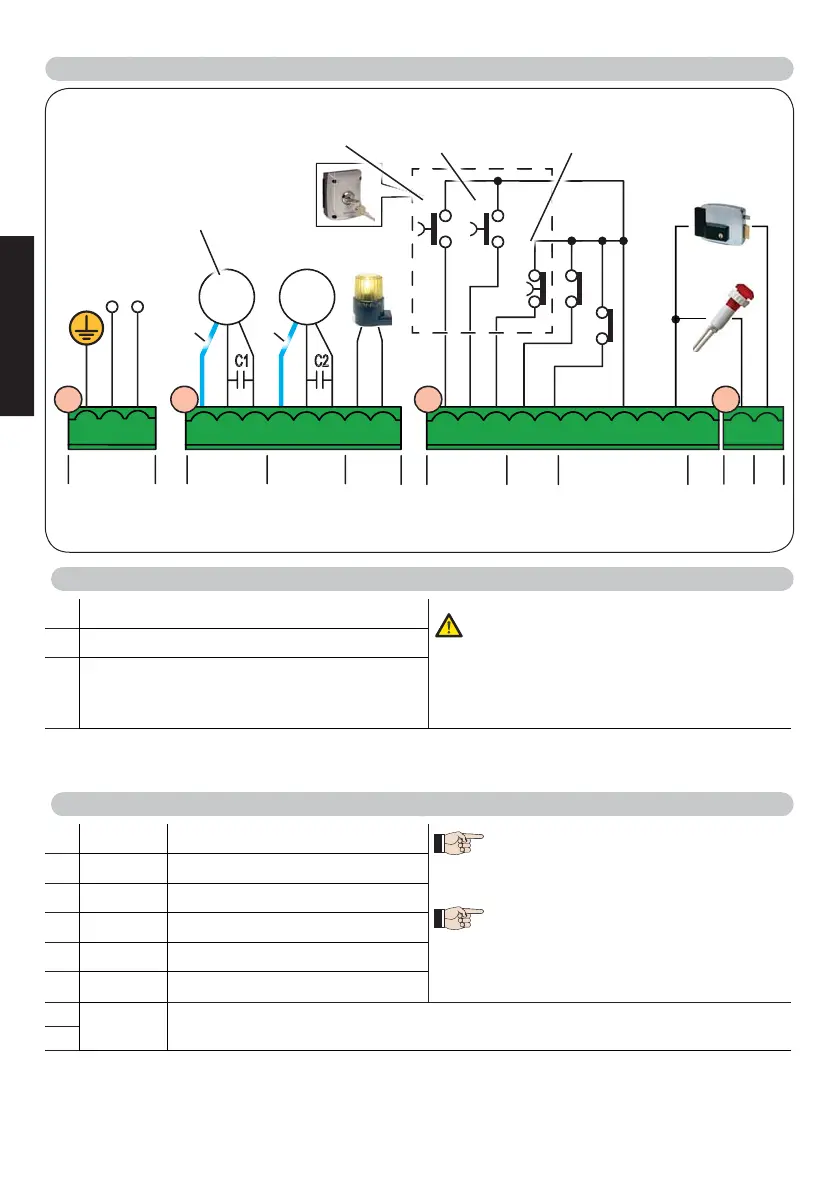 C1

C2