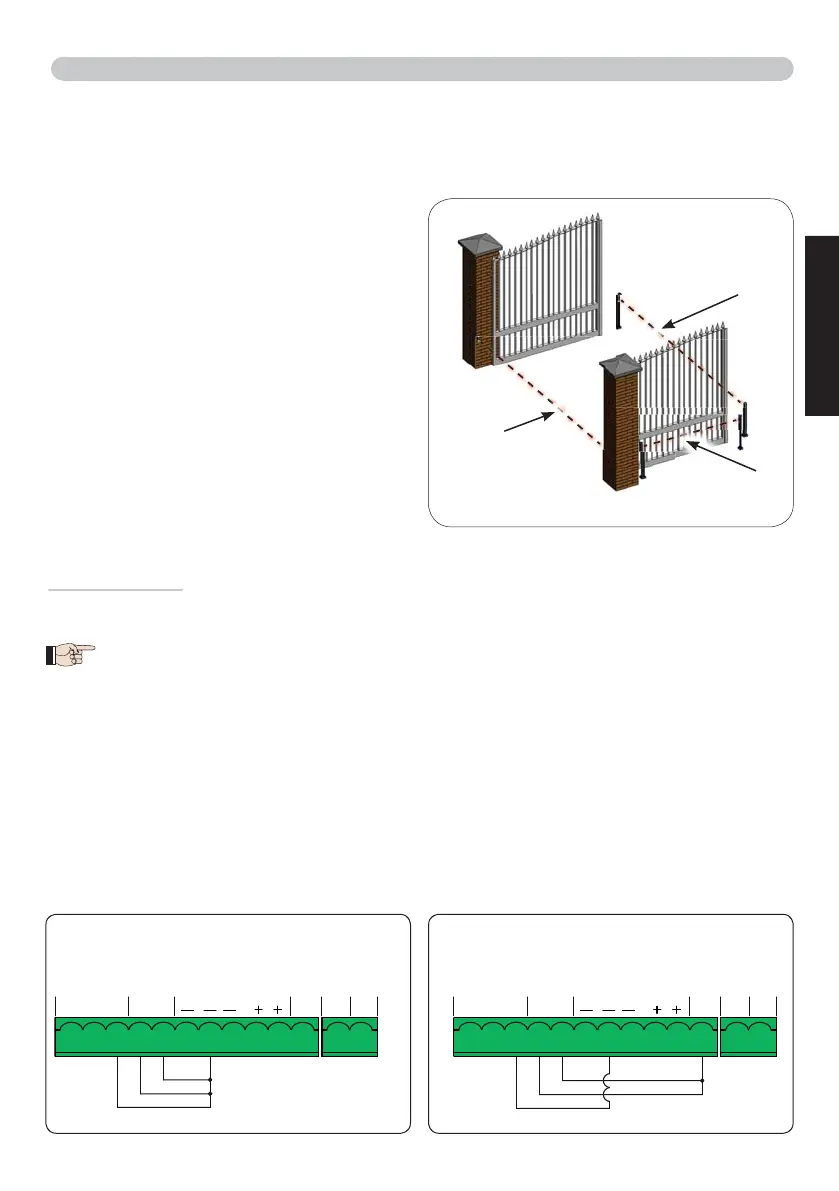 — — — + +

— — — + +