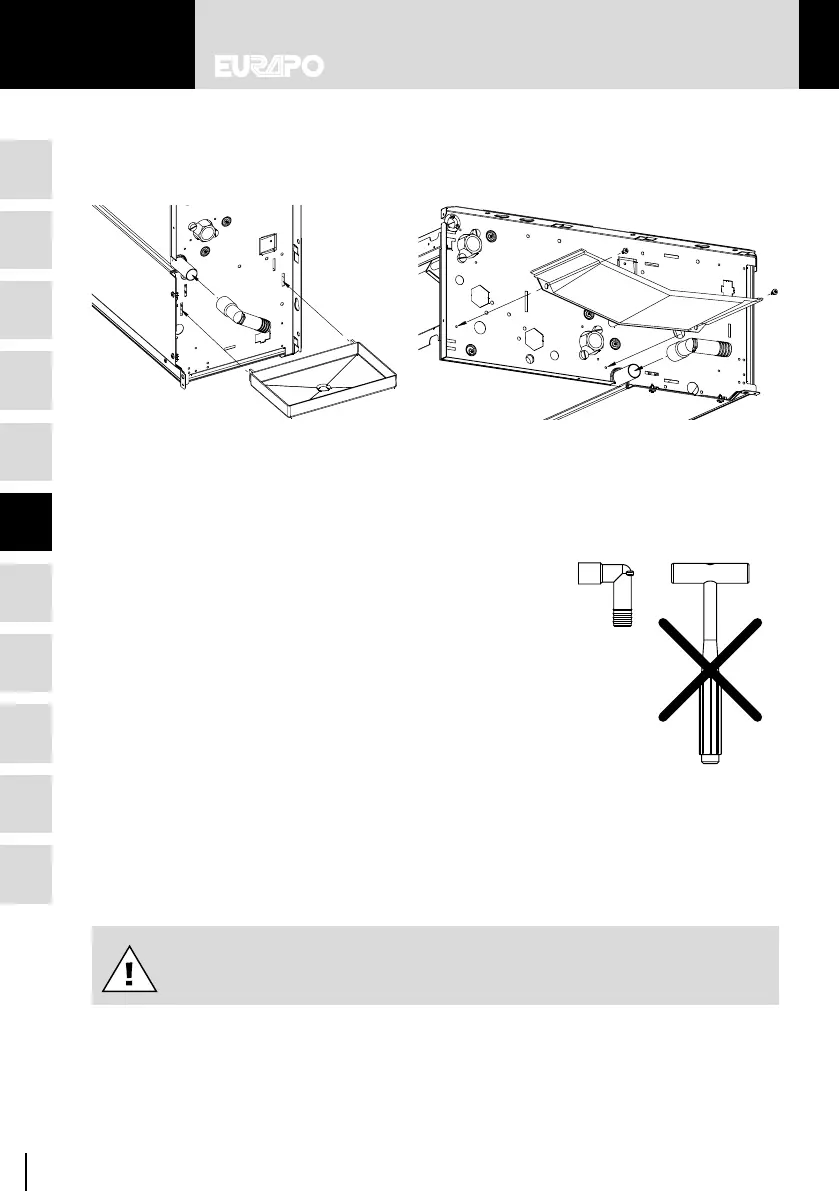 EURAPO