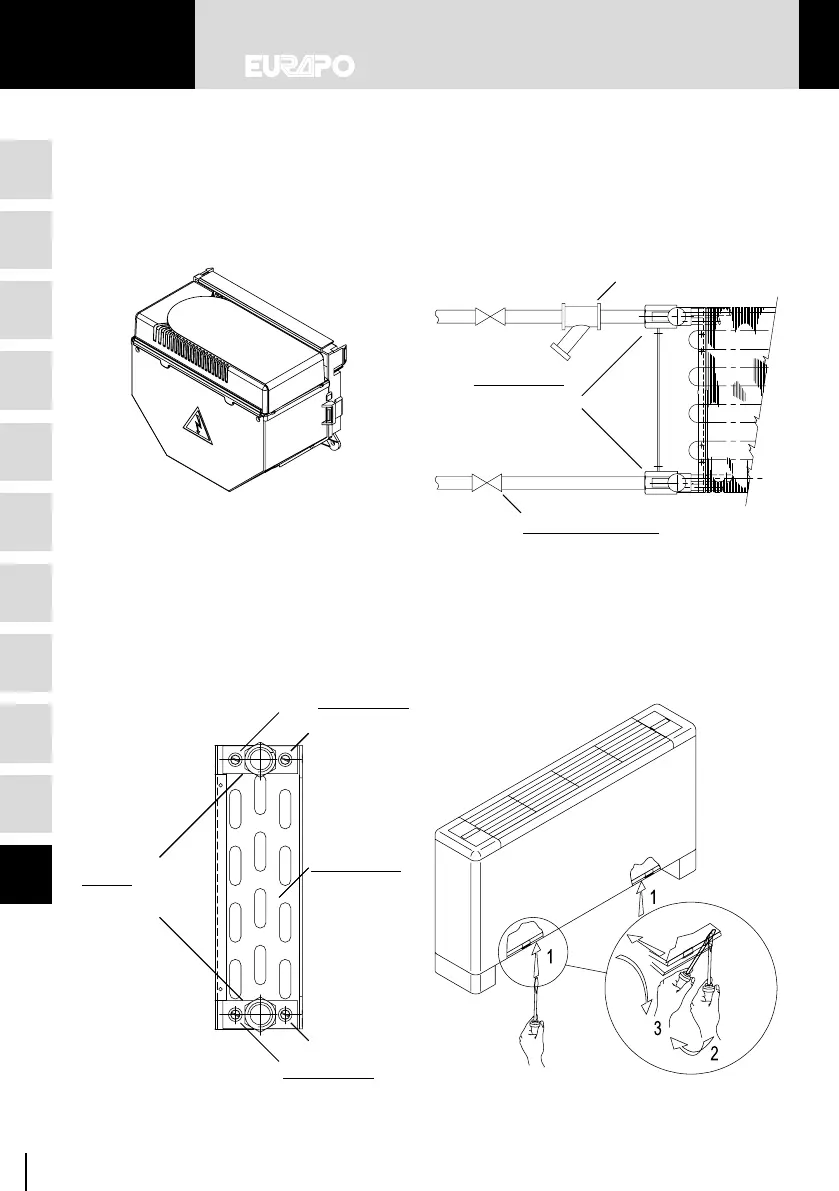 EURAPO

1

1

3

2