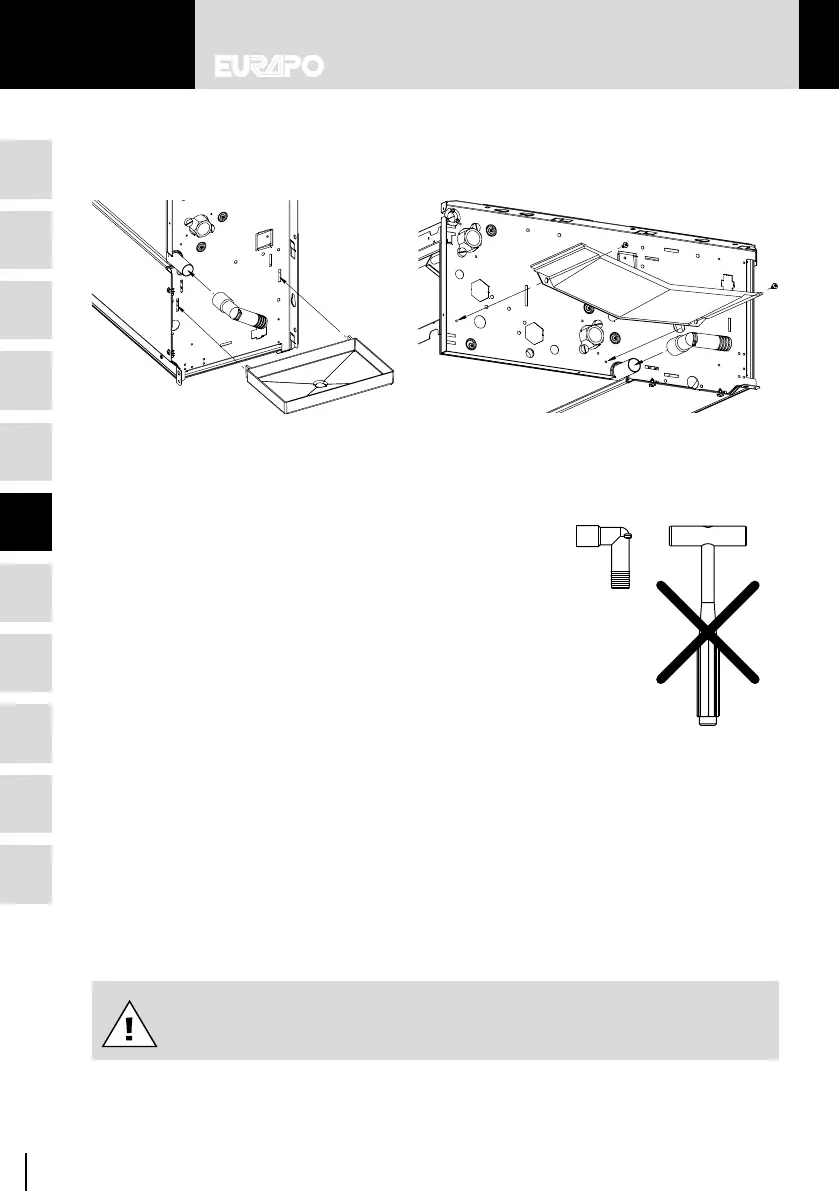 EURAPO