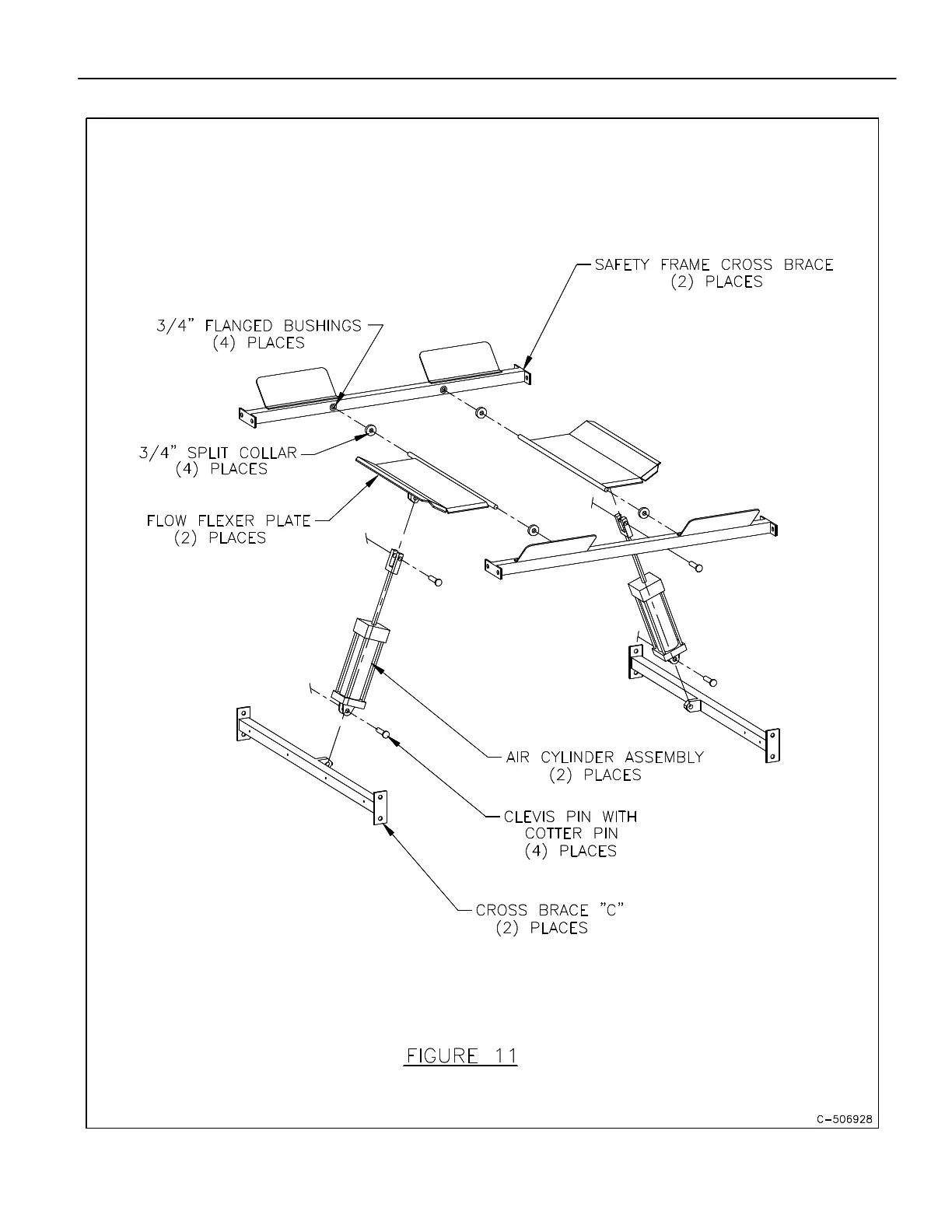 SAFETY FRAME CROSS BRACE
(2) PLACES

3/4" FLANGED BUSHINGS
(4) PLACES

3/4" SPLIT COLLAR
(4) PLACES

FLOW FLEXER PLATE
(2) PLACES

AIR CYLINDER ASSEMBLY
(2) PLACES

CLEVIS PIN WITH
COTTER PIN
(4) PLACES

CROSS BRACE "C"
(2) PLACES

FIGURE 11

C-506928