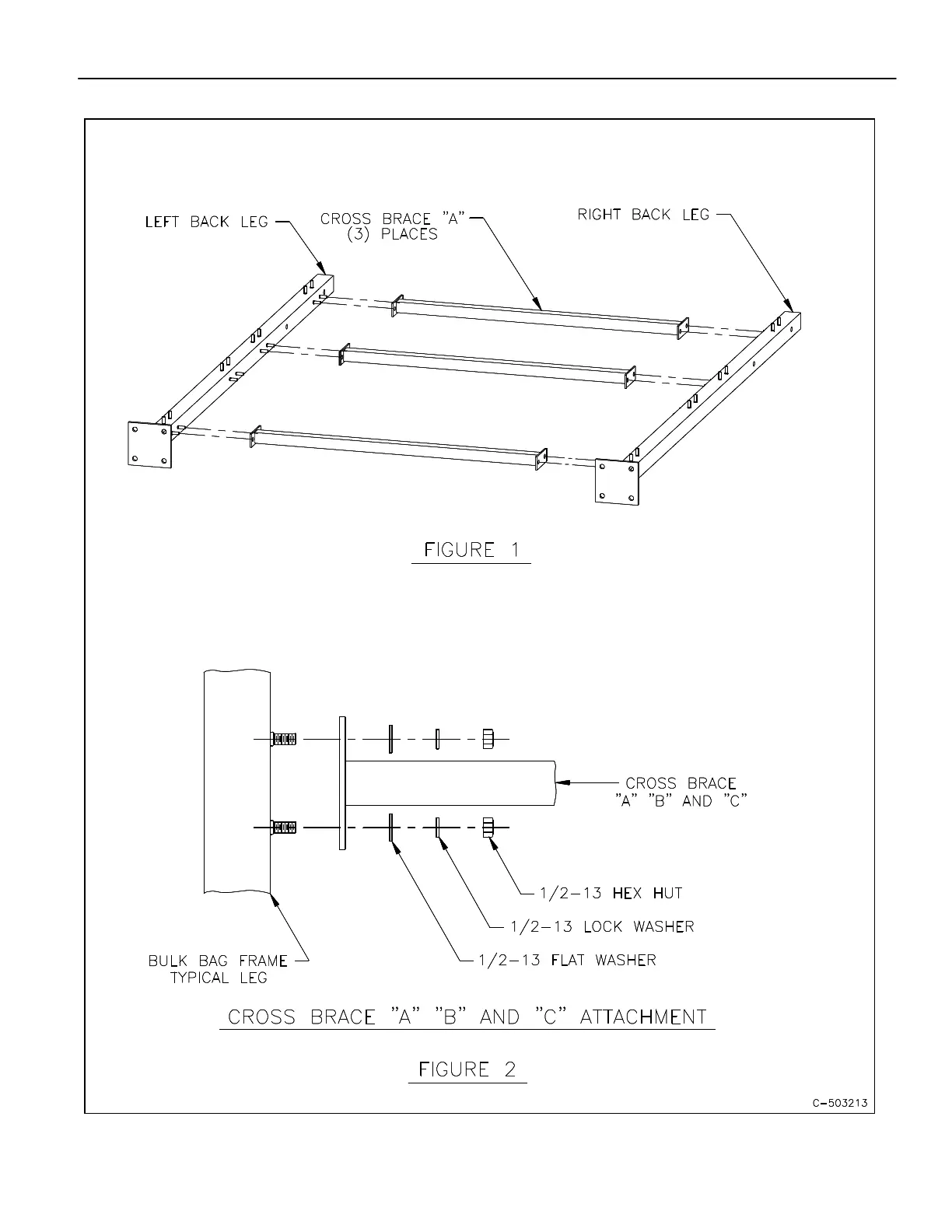 LEFT BACK LEG

CROSS BRACE "A" (3) PLACES

RIGHT BACK LEG

FIGURE 1

CROSS BRACE "A" "B" AND "C"

1/2-13 HEX HUT

1/2-13 LOCK WASHER

1/2-13 FLAT WASHER

BULK BAG FRAME TYPICAL LEG

CROSS BRACE "A" "B" AND "C" ATTACHMENT

FIGURE 2

C-503213