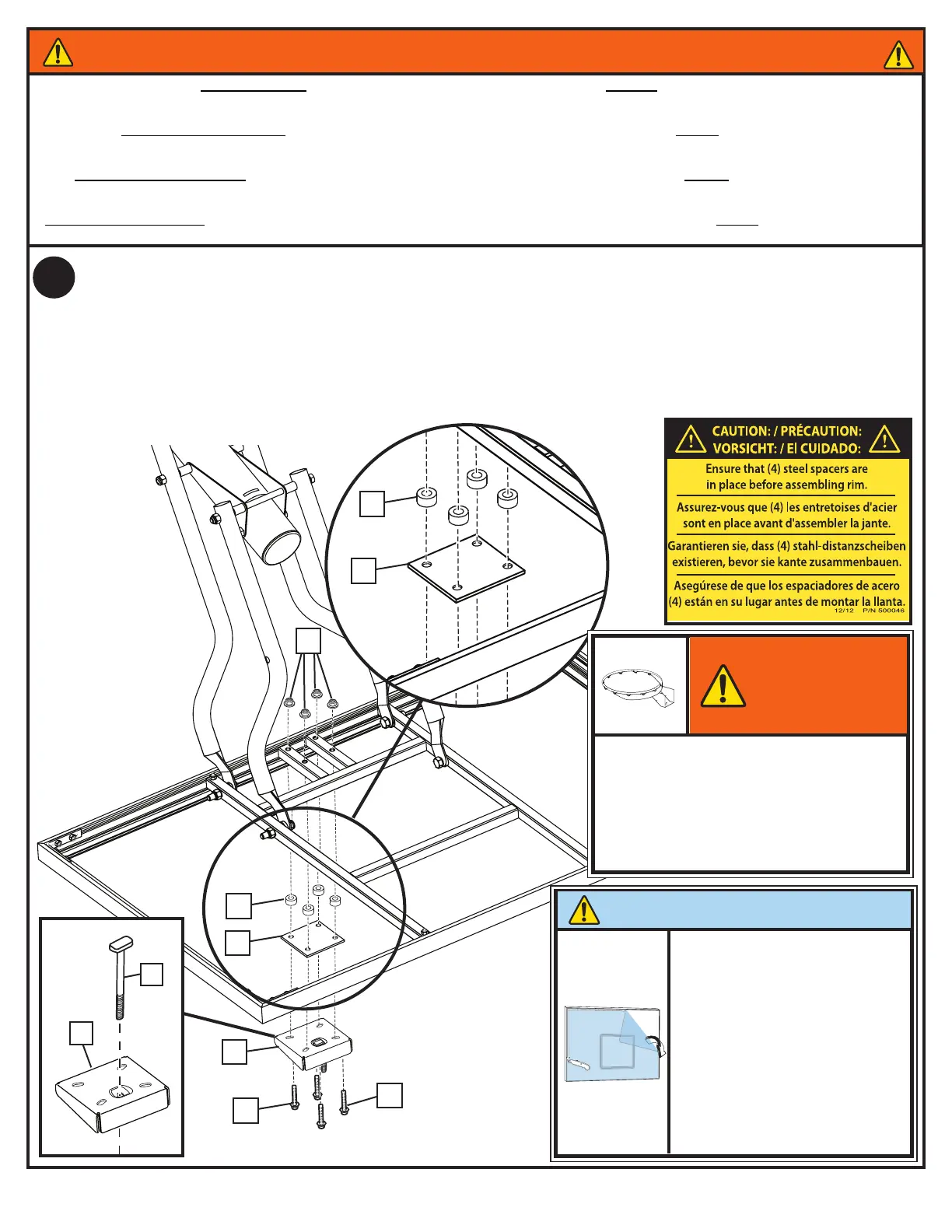 CAUTION: / PRÉCAUTION:
VORSICHT: / El CUIDADO:

Ensure that (4) steel spacers are in place before assembling rim.

Assurez-vous que (4) les entretoises d'acier sont en place avant d'assembler la jante.

Garantieren sie, dass (4) stahl-distanzscheiben existieren, bevor sie kante zusammenbauen.

Asegúrese de que los espaciadores de acero (4) están en su lugar antes de montar la llanta.

12/12 P/N 500046